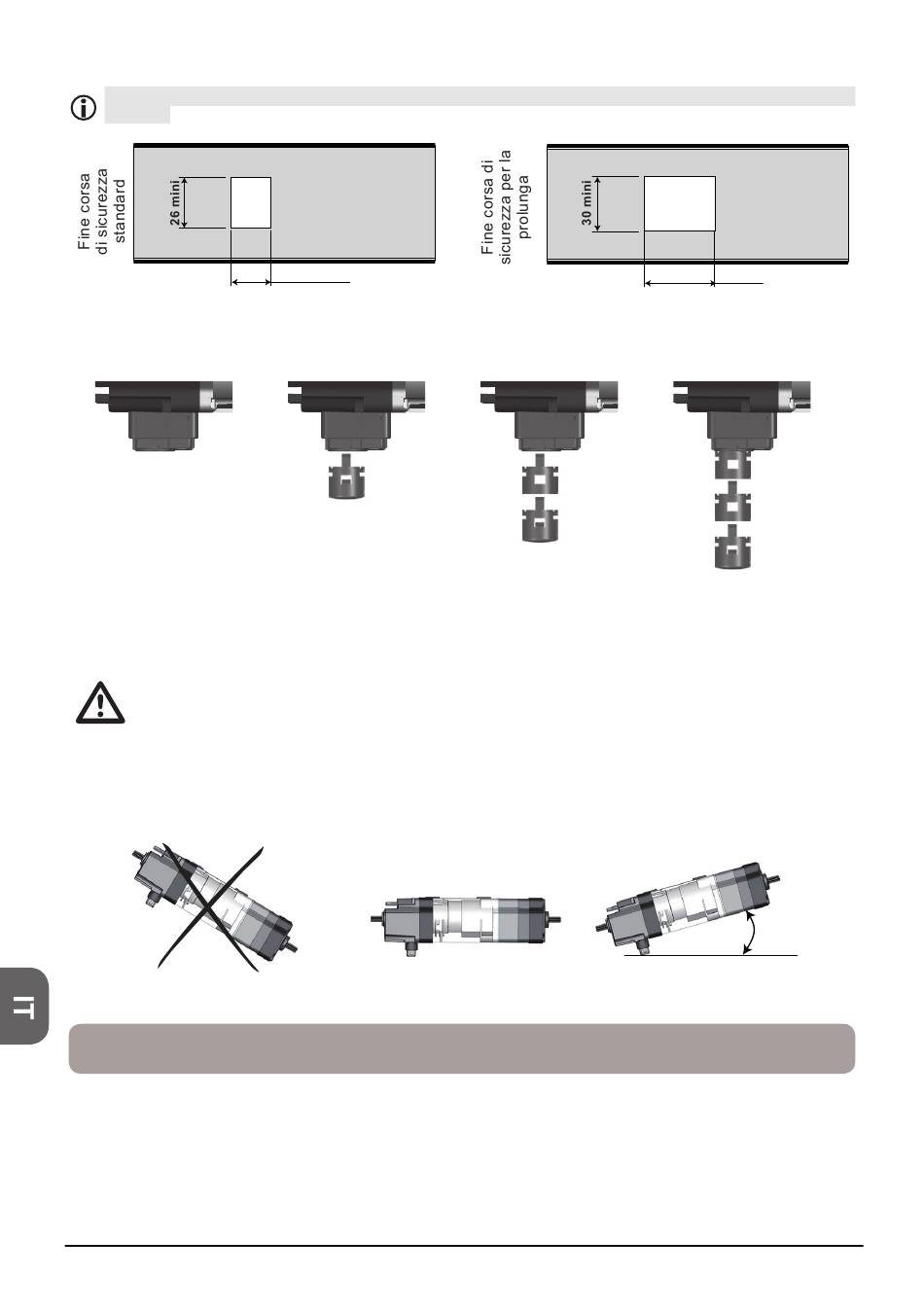 Fine corsa di sicurezza standard

26 mini

Fine corsa di sicurezza per la prolunga

30 mini

IT