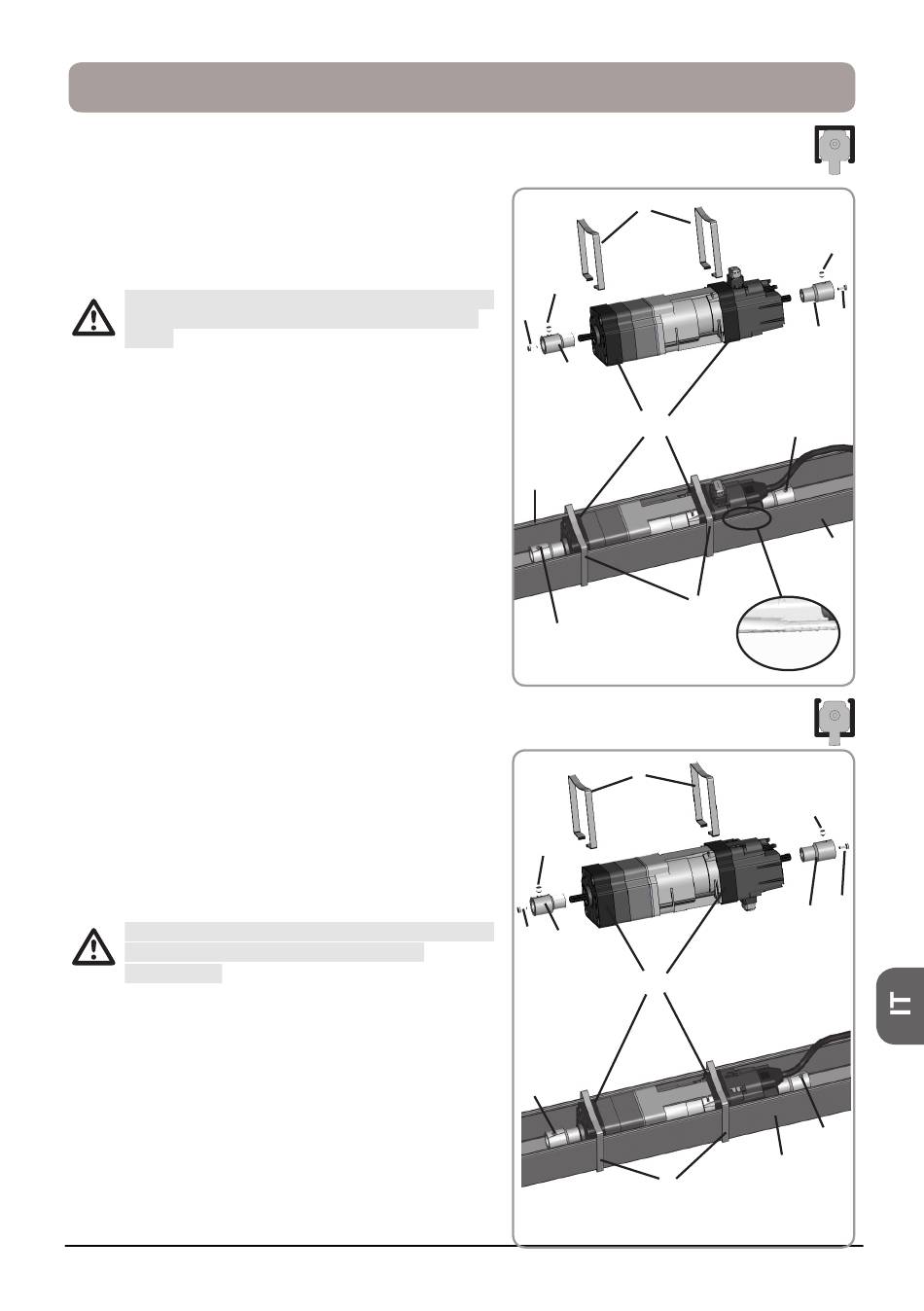 IT