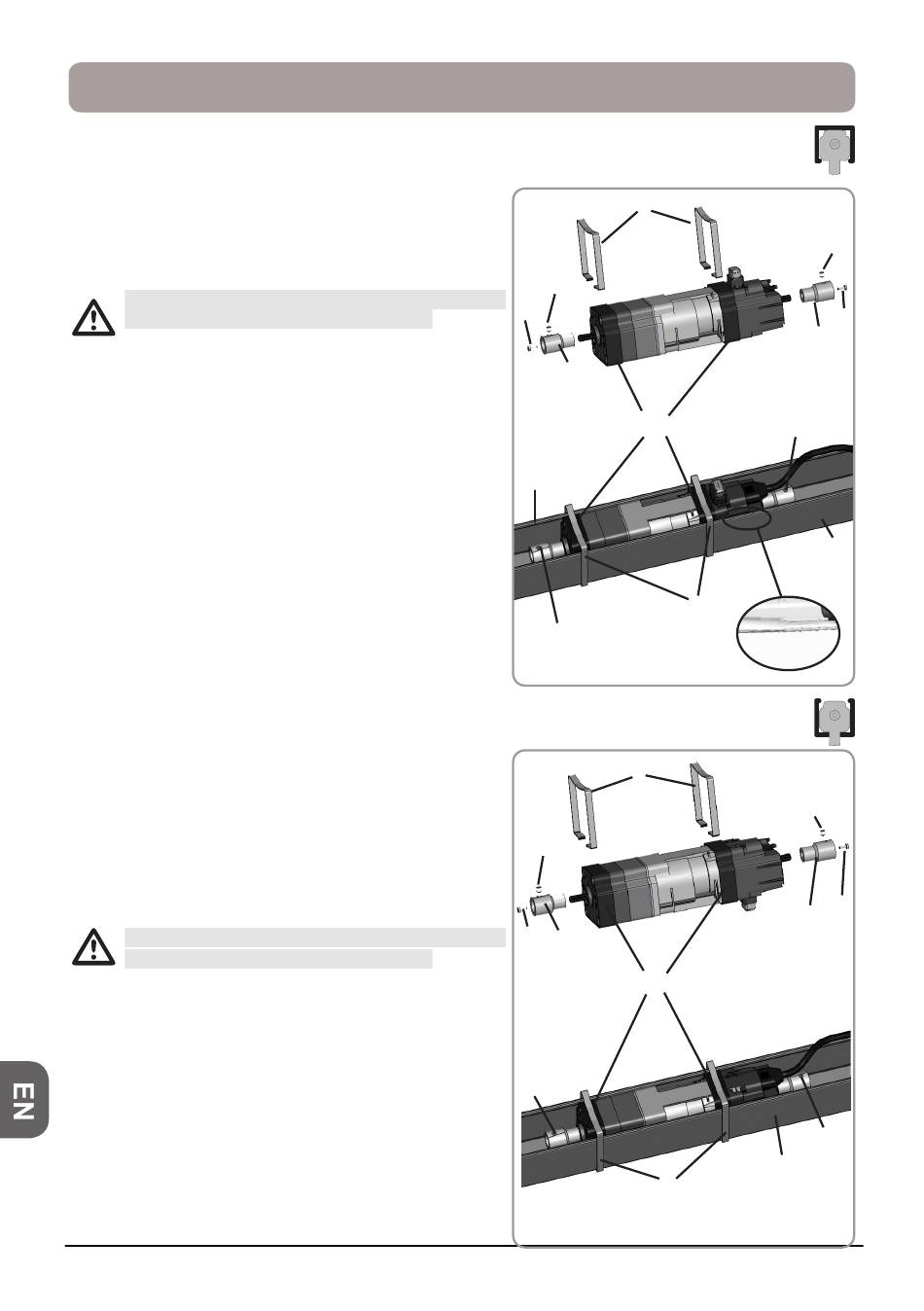 EN