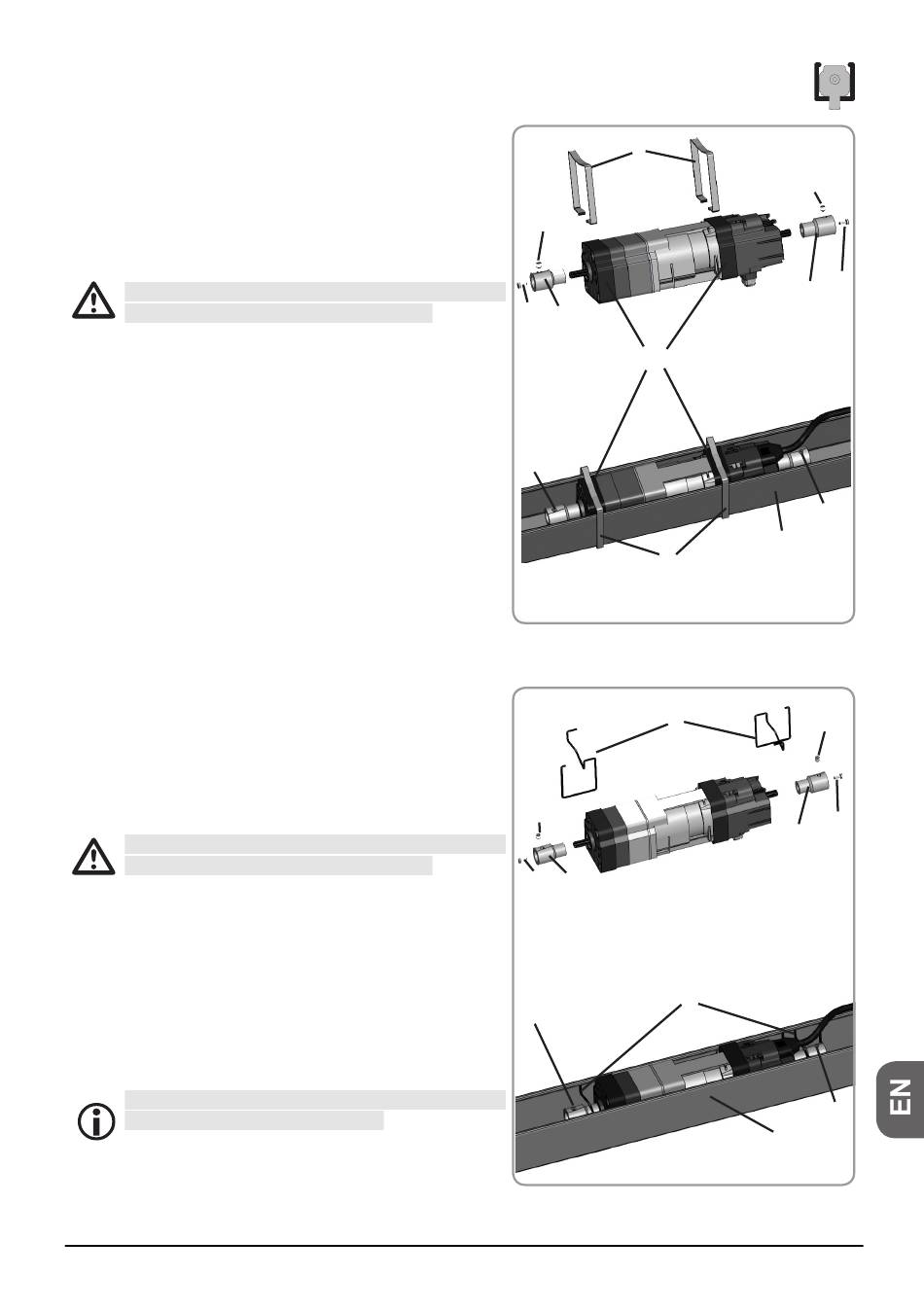 EN