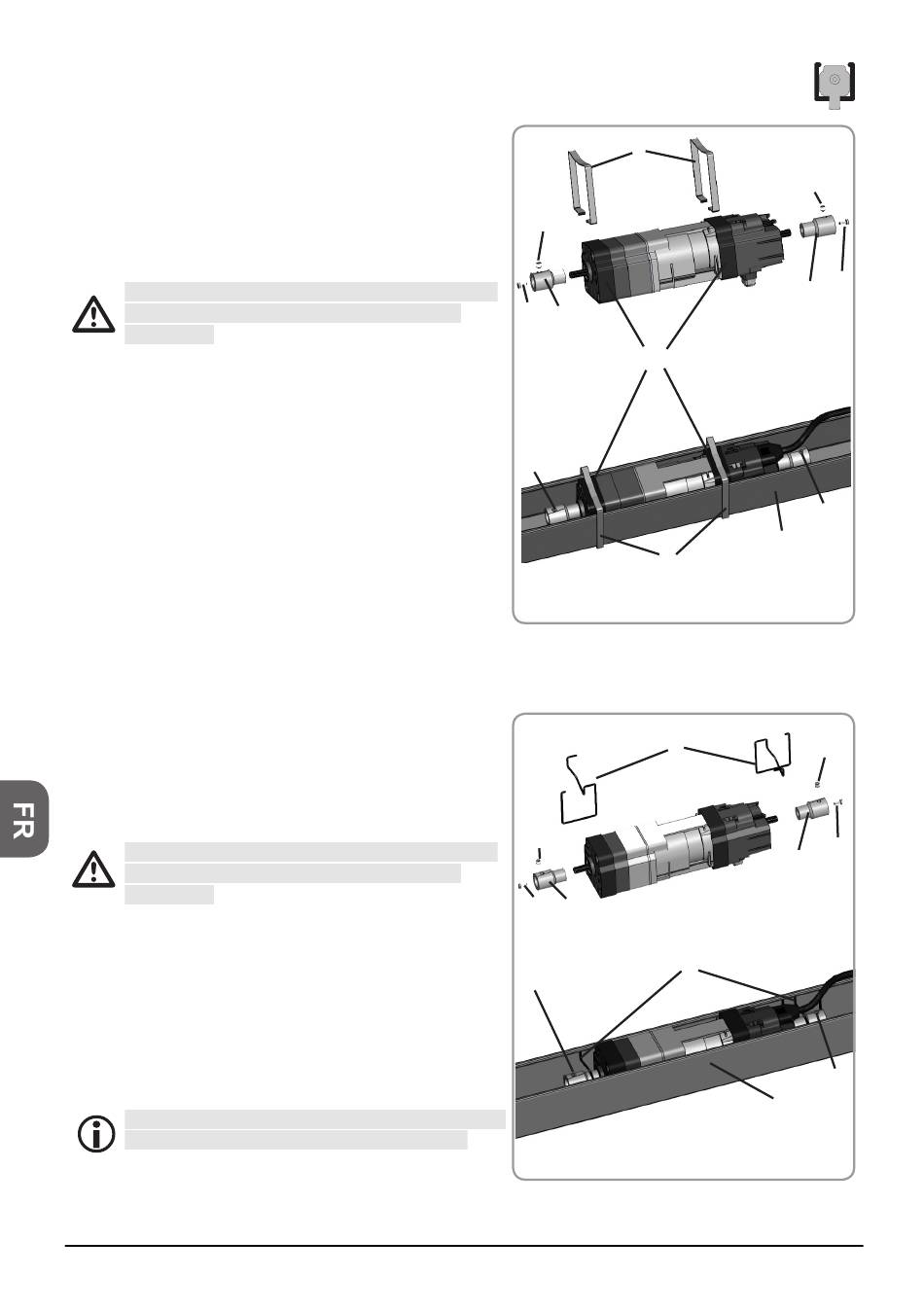 FR