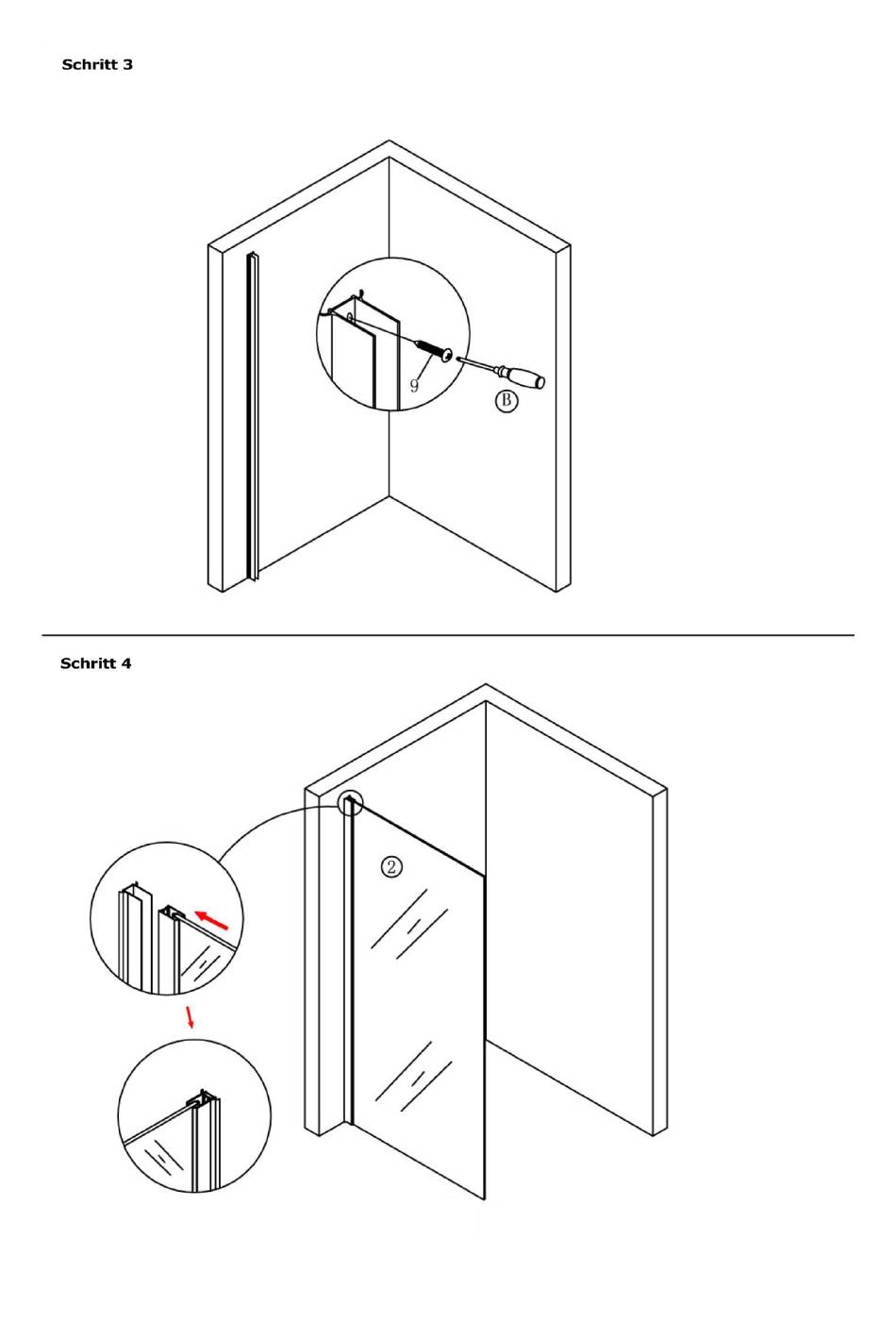 Schritt 3

9

B

Schritt 4

2