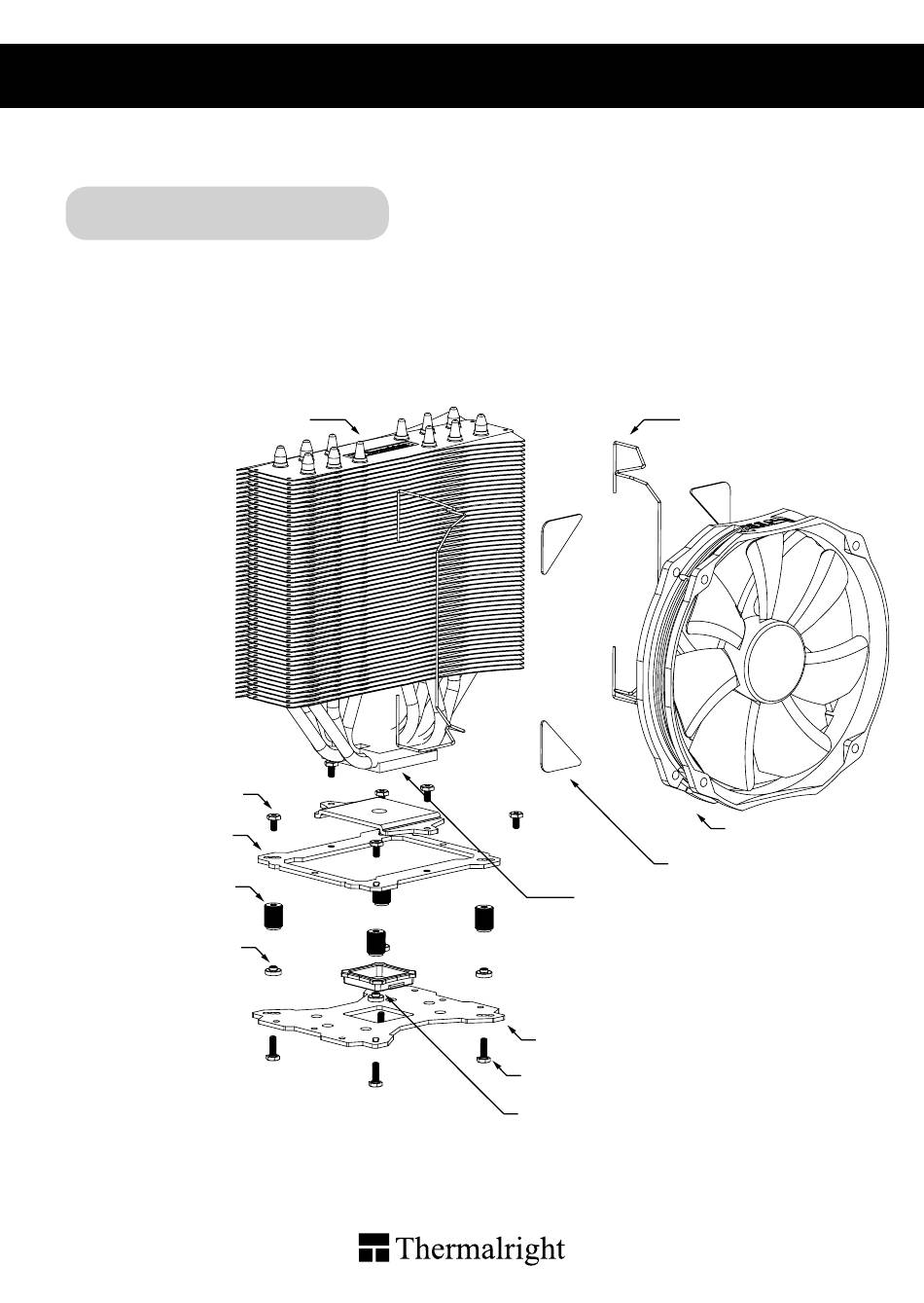 Thermalright