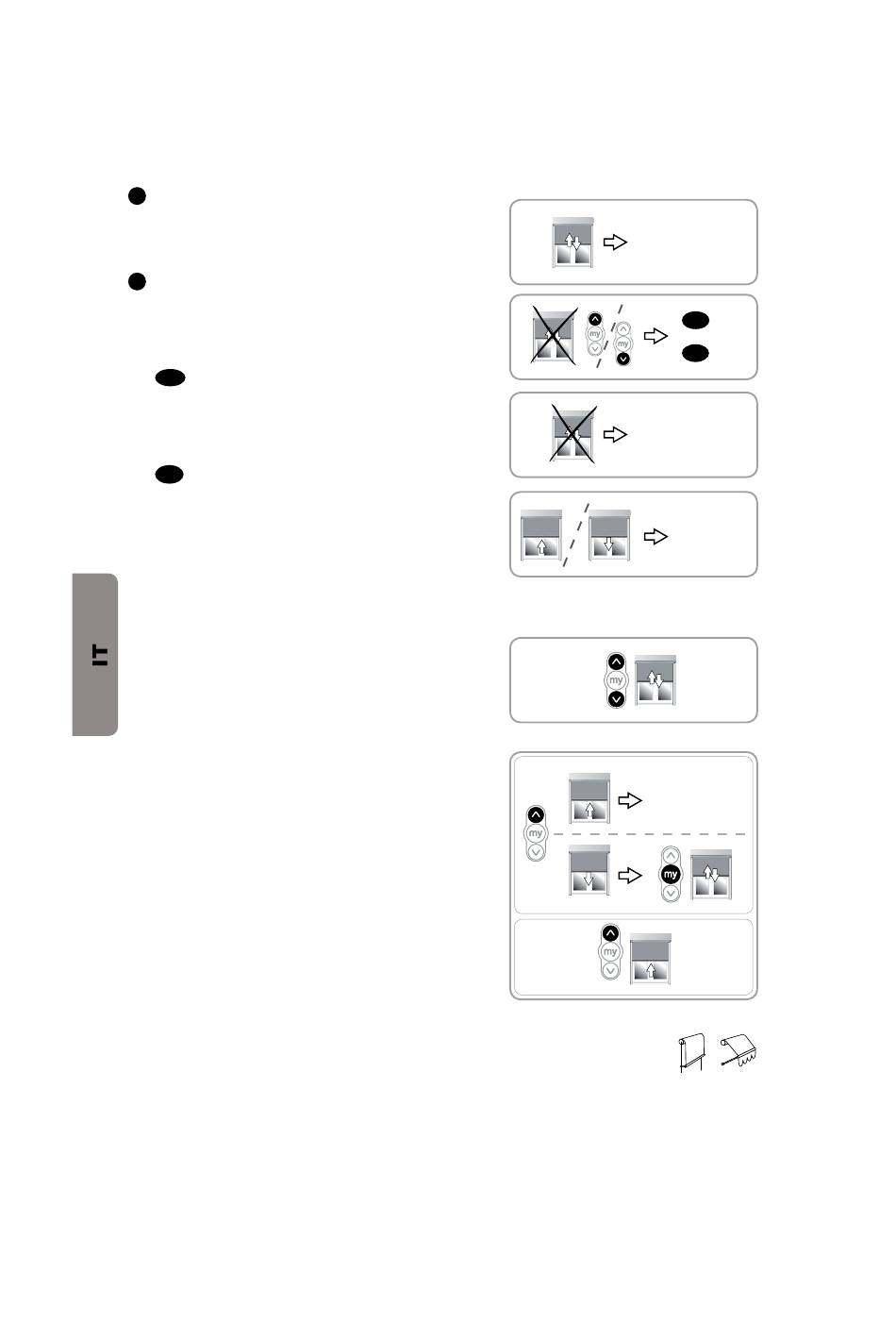 IT

my

my

my

my

my

my