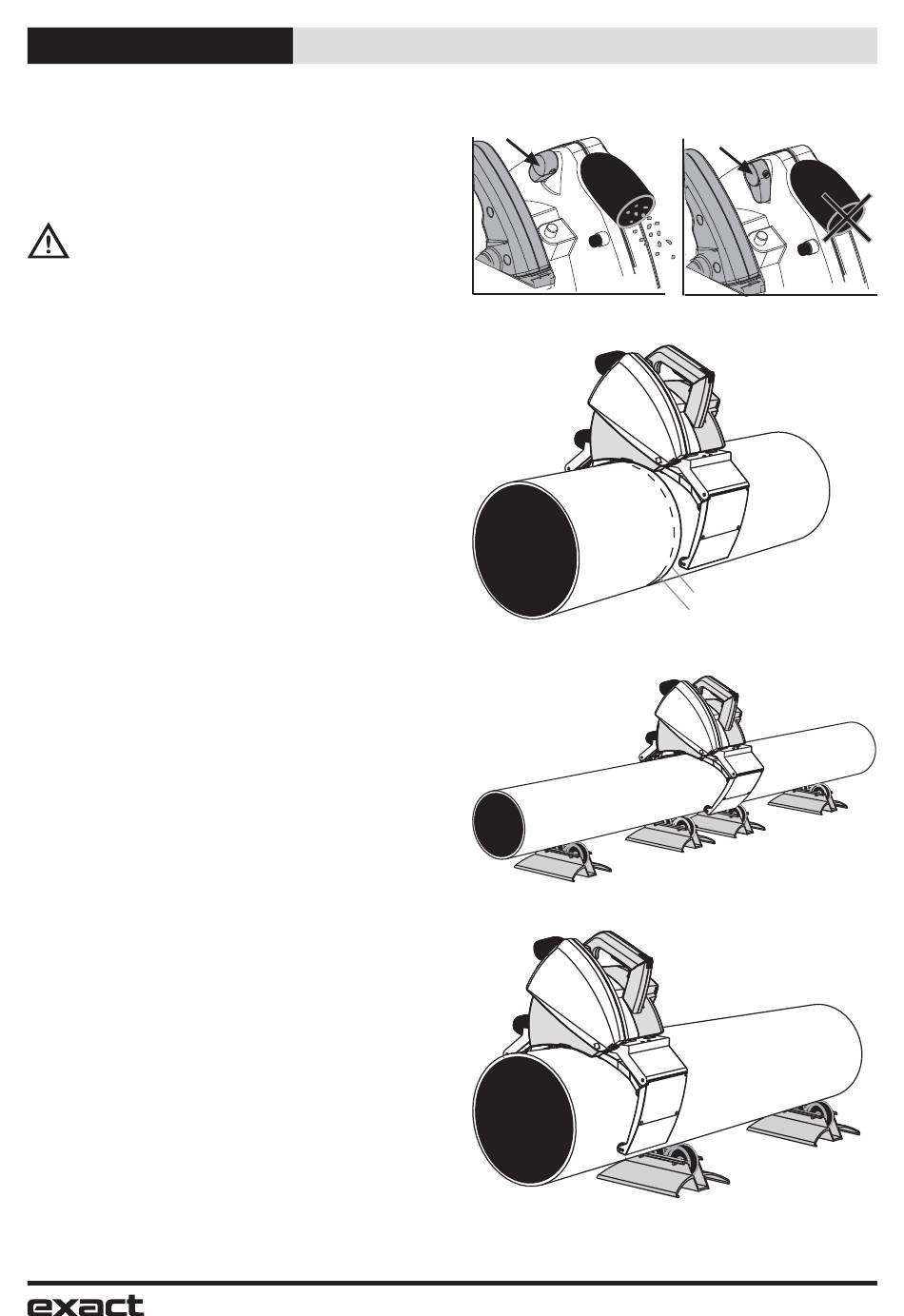 exact