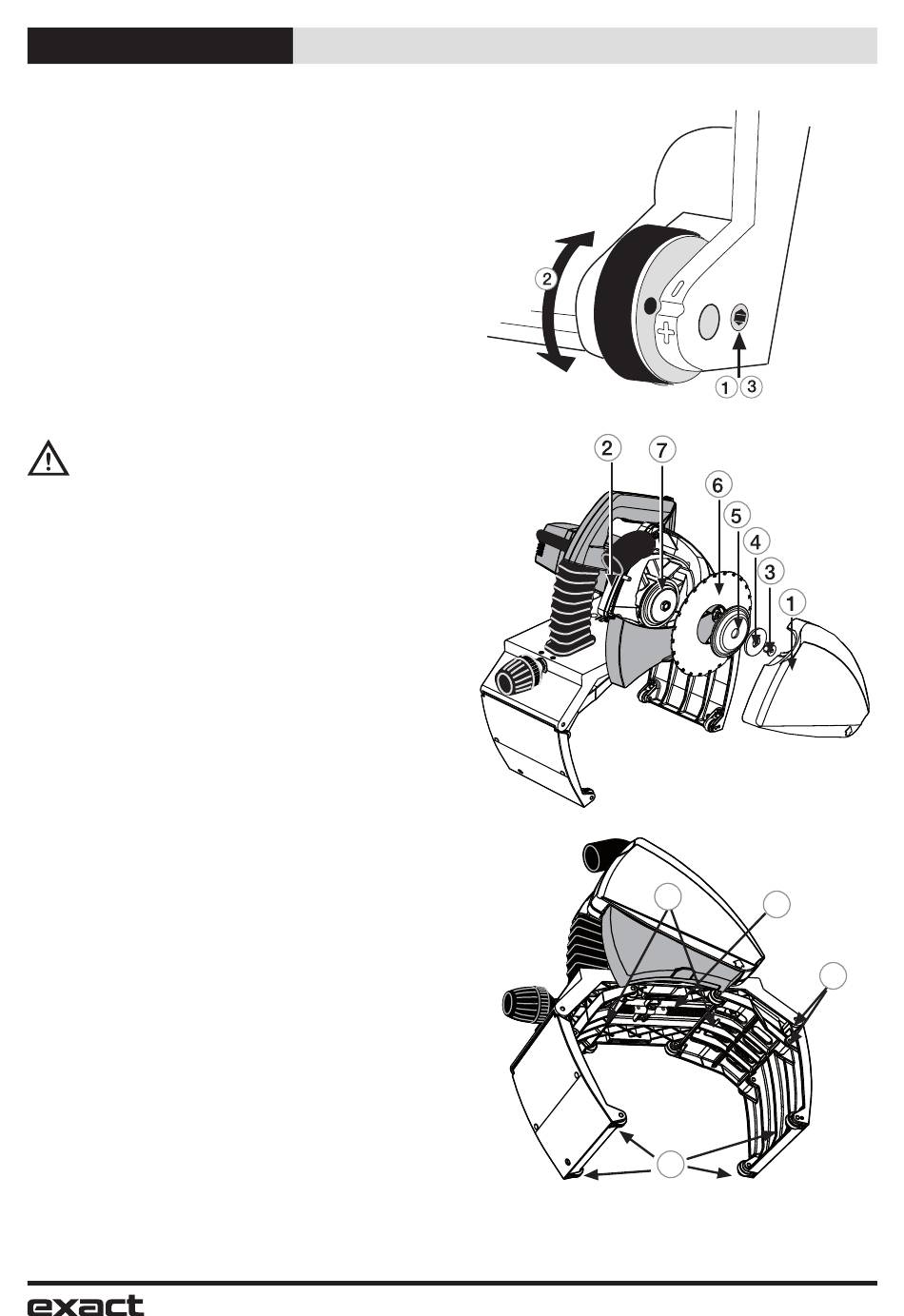 2
1 3
2
7
6
5
4
3
1
exact