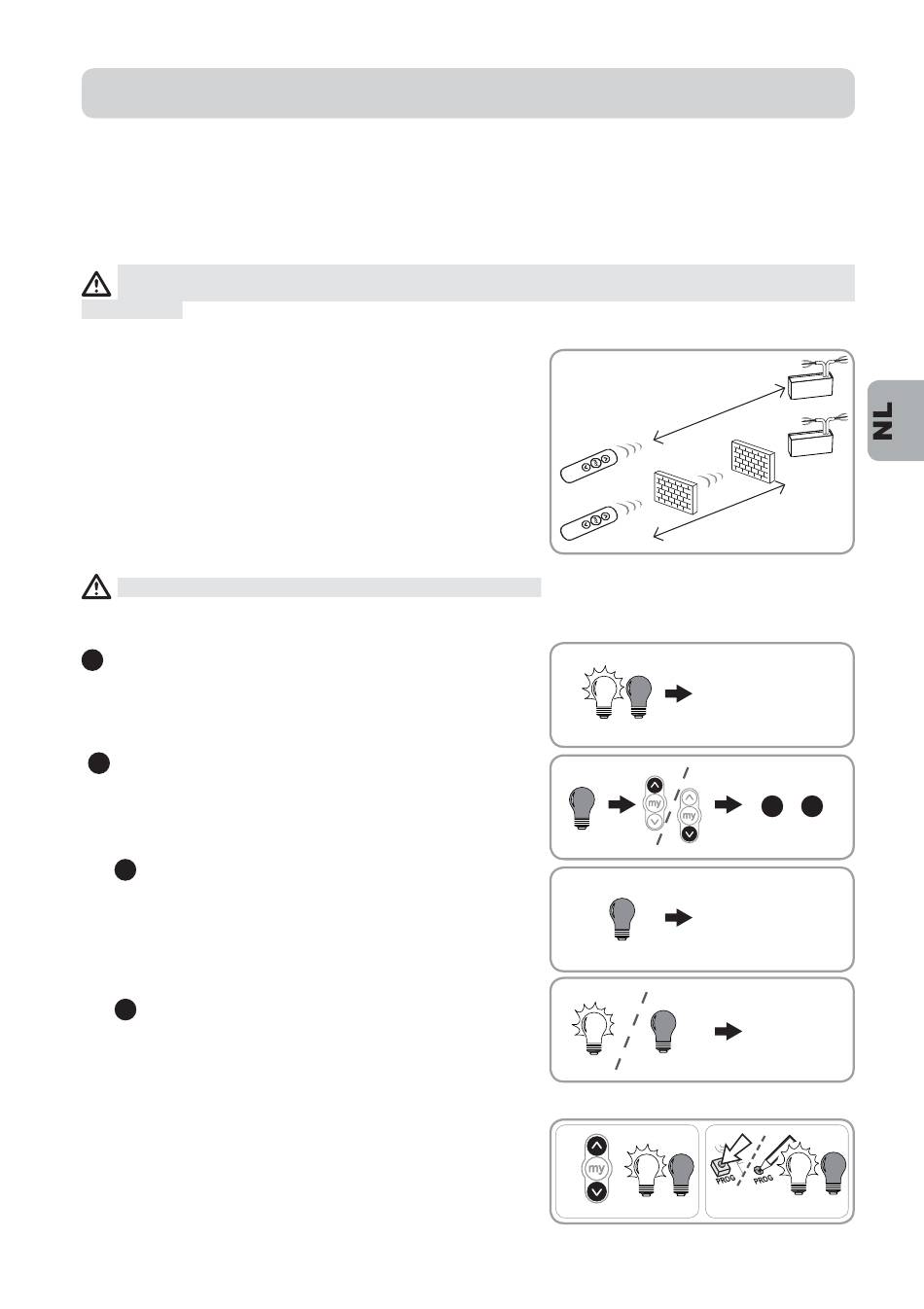 NL

my

my

my

PROG

PROG