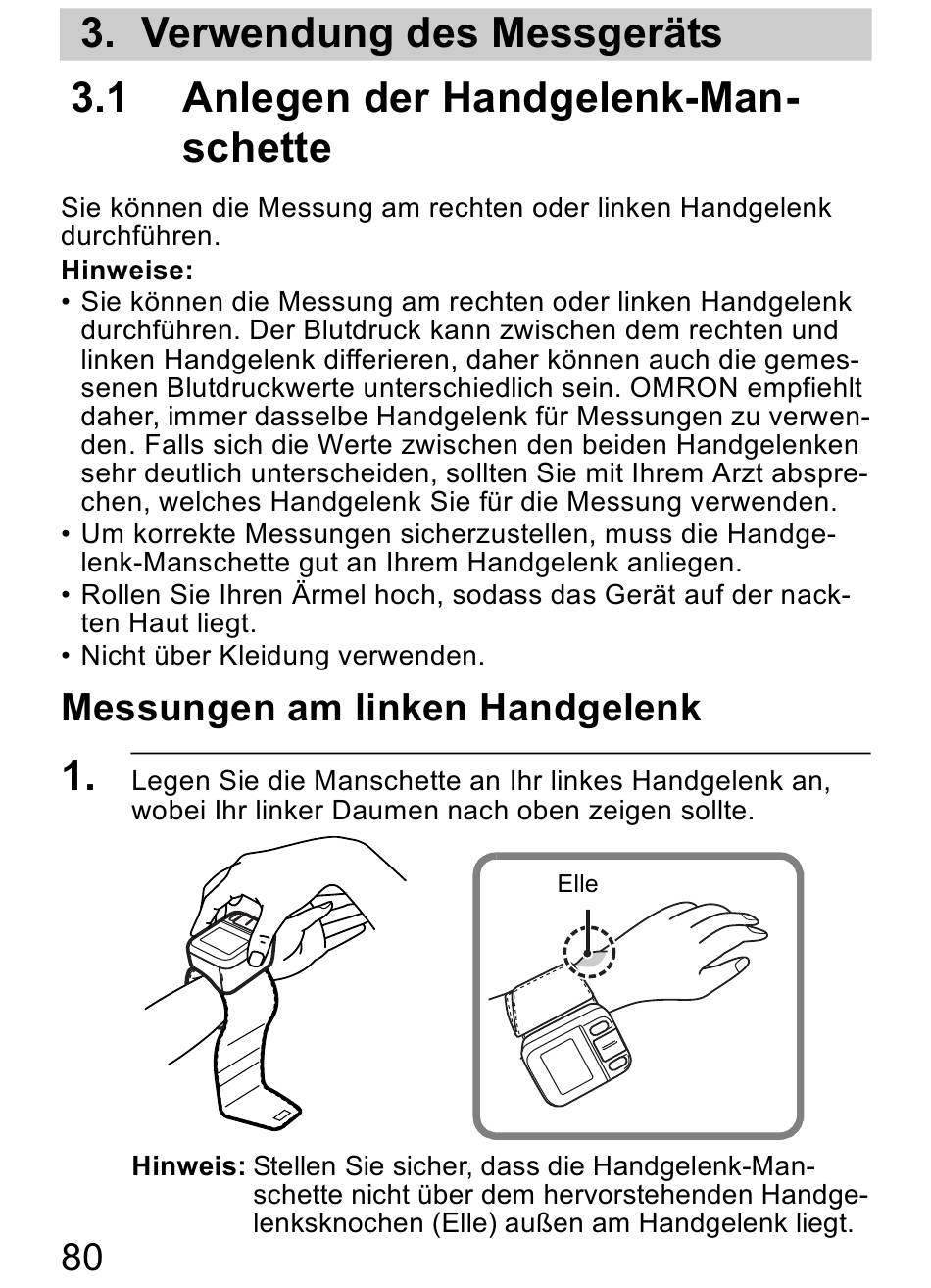 3. Verwendung des Messgeräts

3.1 Anlegen der Handgelenk-Manschette

Sie können die Messung am rechten oder linken Handgelenk durchführen.

Hinweise:
• Sie können die Messung am rechten oder linken Handgelenk durchführen. Der Blutdruck kann zwischen dem rechten und linken Handgelenk differieren, daher können auch die gemessenen Blutdruckwerte unterschiedlich sein. OMRON empfiehlt daher, immer dasselbe Handgelenk für Messungen zu verwenden. Falls sich die Werte zwischen den beiden Handgelenken sehr deutlich unterscheiden, sollten Sie mit Ihrem Arzt absprechen, welches Handgelenk Sie für die Messung verwenden.
• Um korrekte Messungen sicherzustellen, muss die Handgelenk-Manschette gut an Ihrem Handgelenk anliegen.
• Rollen Sie Ihren Ärmel hoch, sodass das Gerät auf der nackten Haut liegt.
• Nicht über Kleidung verwenden.

Messungen am linken Handgelenk

1. Legen Sie die Manschette an Ihr linkes Handgelenk an, wobei Ihr linker Daumen nach oben zeigen sollte.

Elle

Hinweis: Stellen Sie sicher, dass die Handgelenk-Manschette nicht über dem hervorstehenden Handgelenksknochen (Elle) außen am Handgelenk liegt.

80