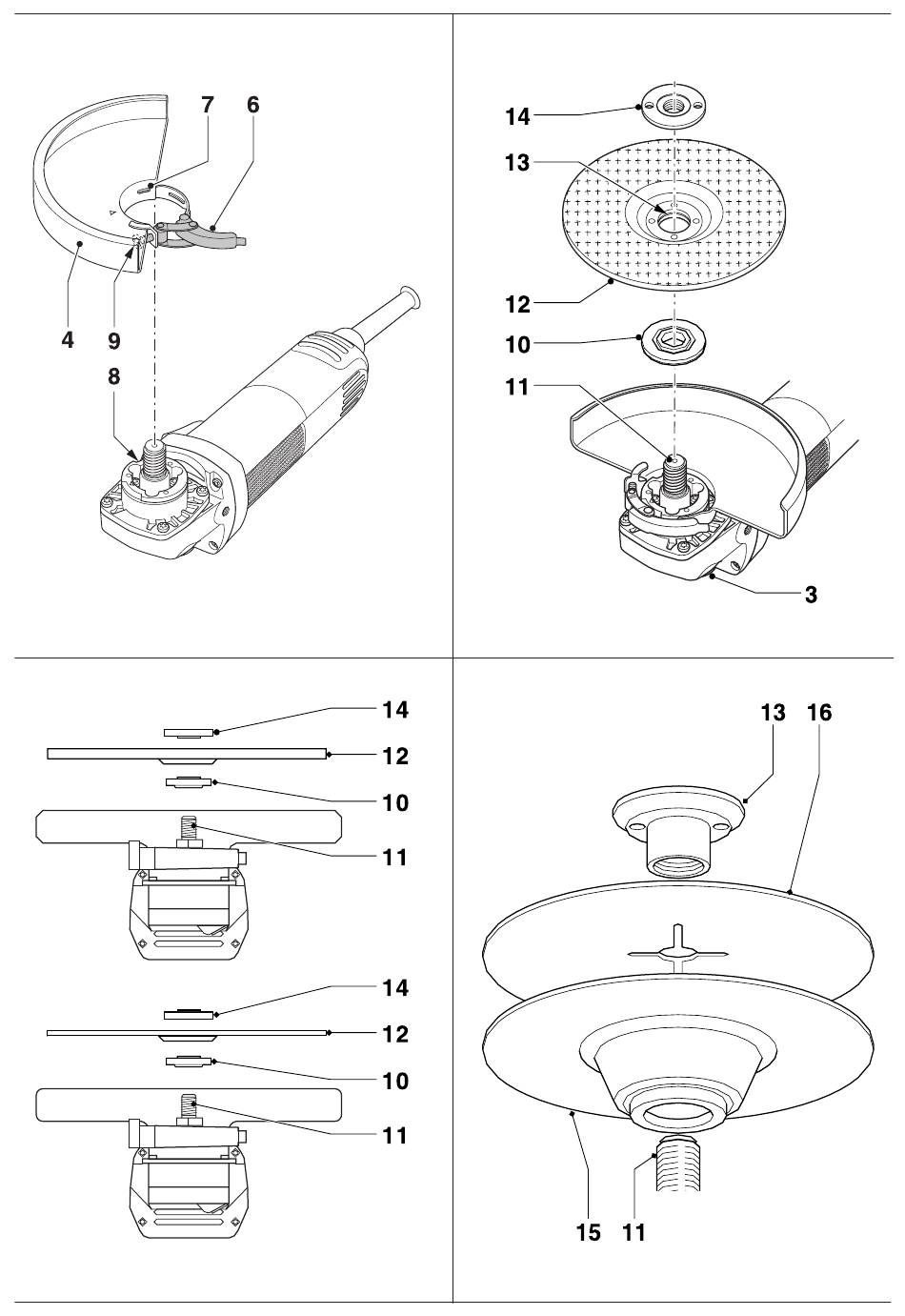 7
6
4
9
8
14
13
12
10
11
3
14
12
10
11
14
12
10
11
13
16
15
11