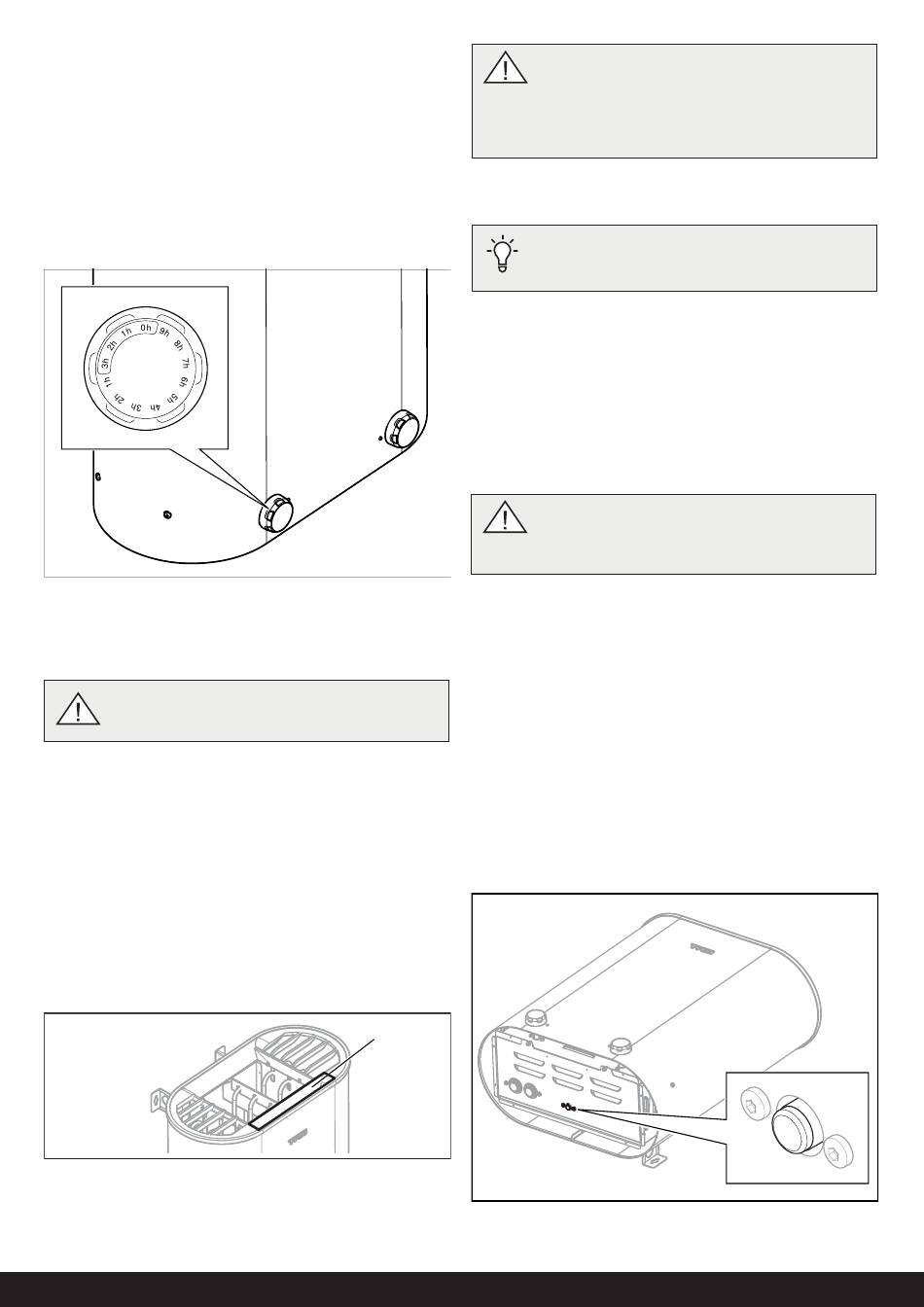 0h 9h 8h 7h 6h 5h 4h 3h 2h 1h 3h 2h 1h