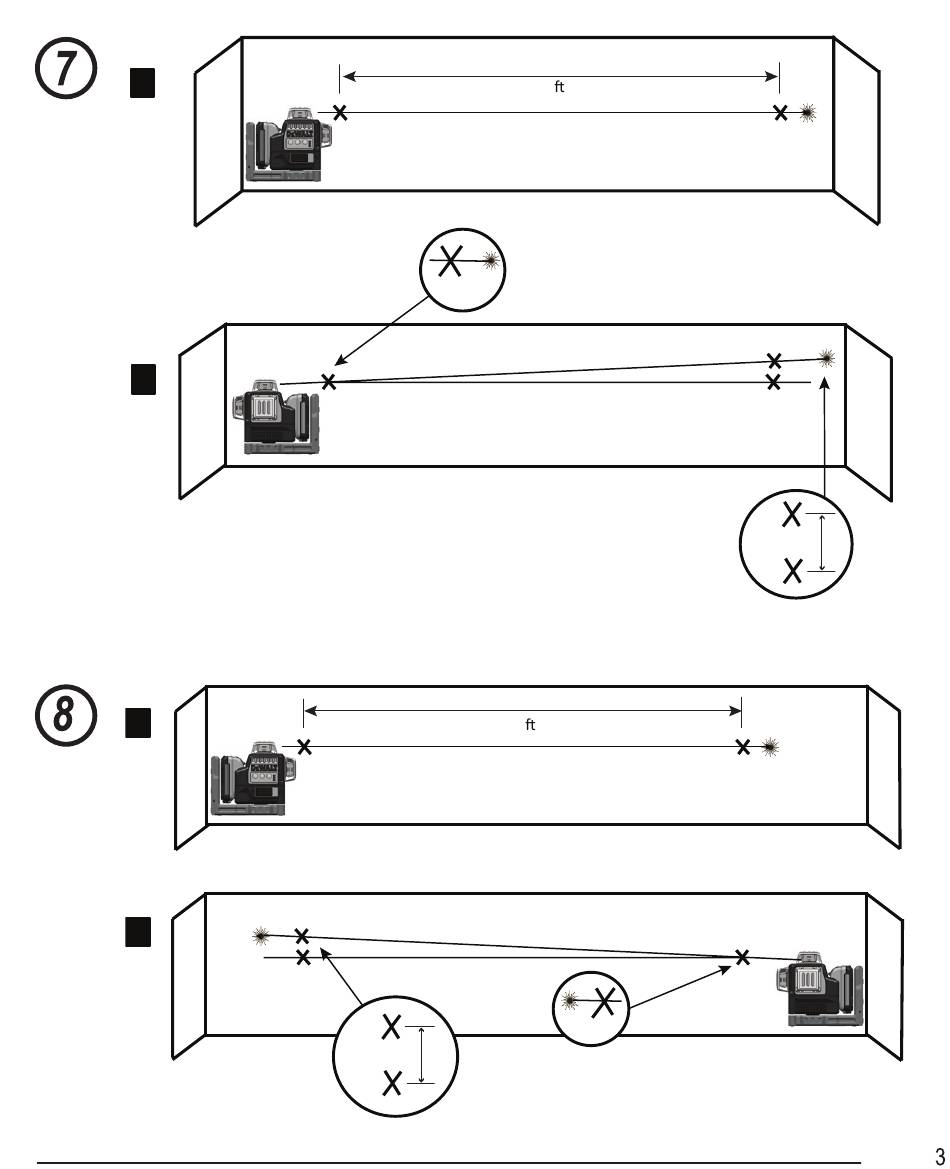 7

ft

8

ft

3