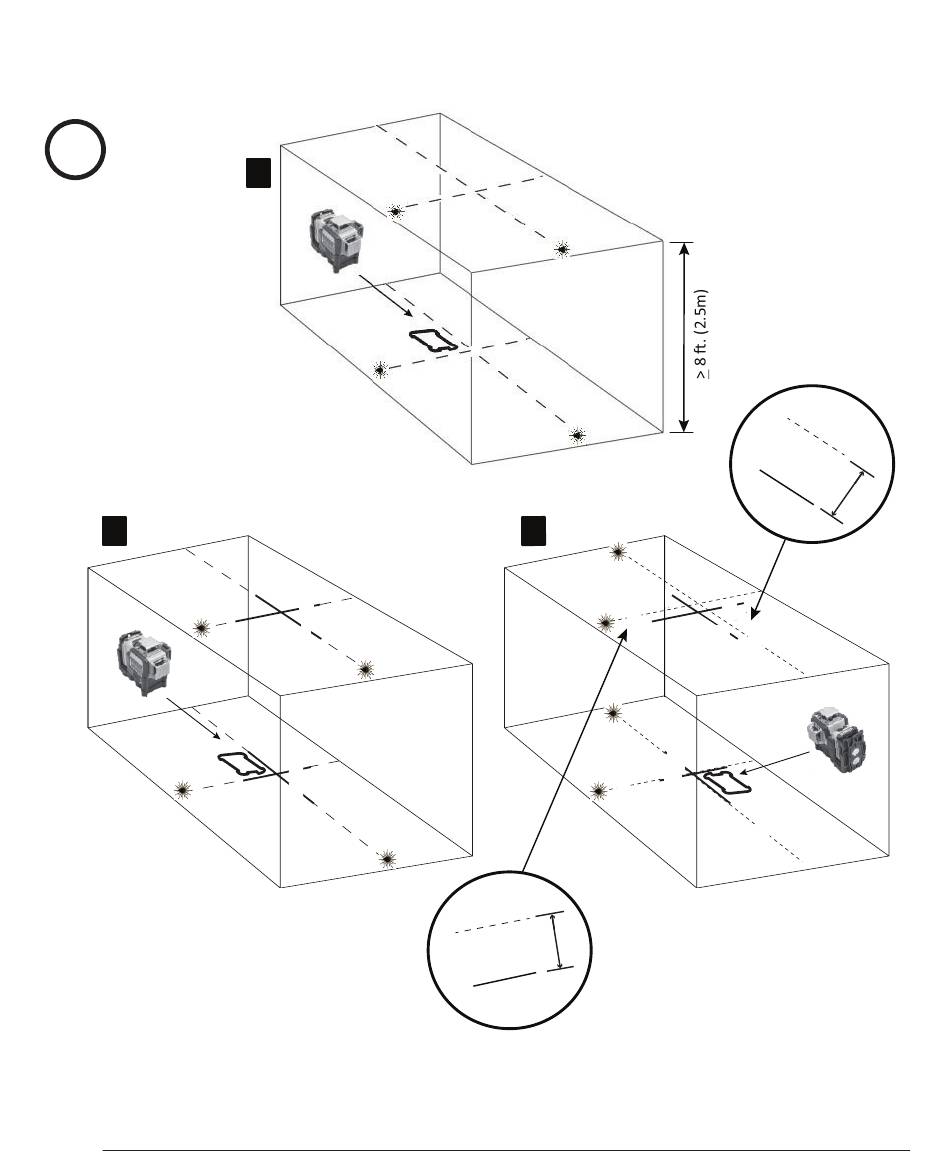 $\geq$ 8 ft. (2.5m)