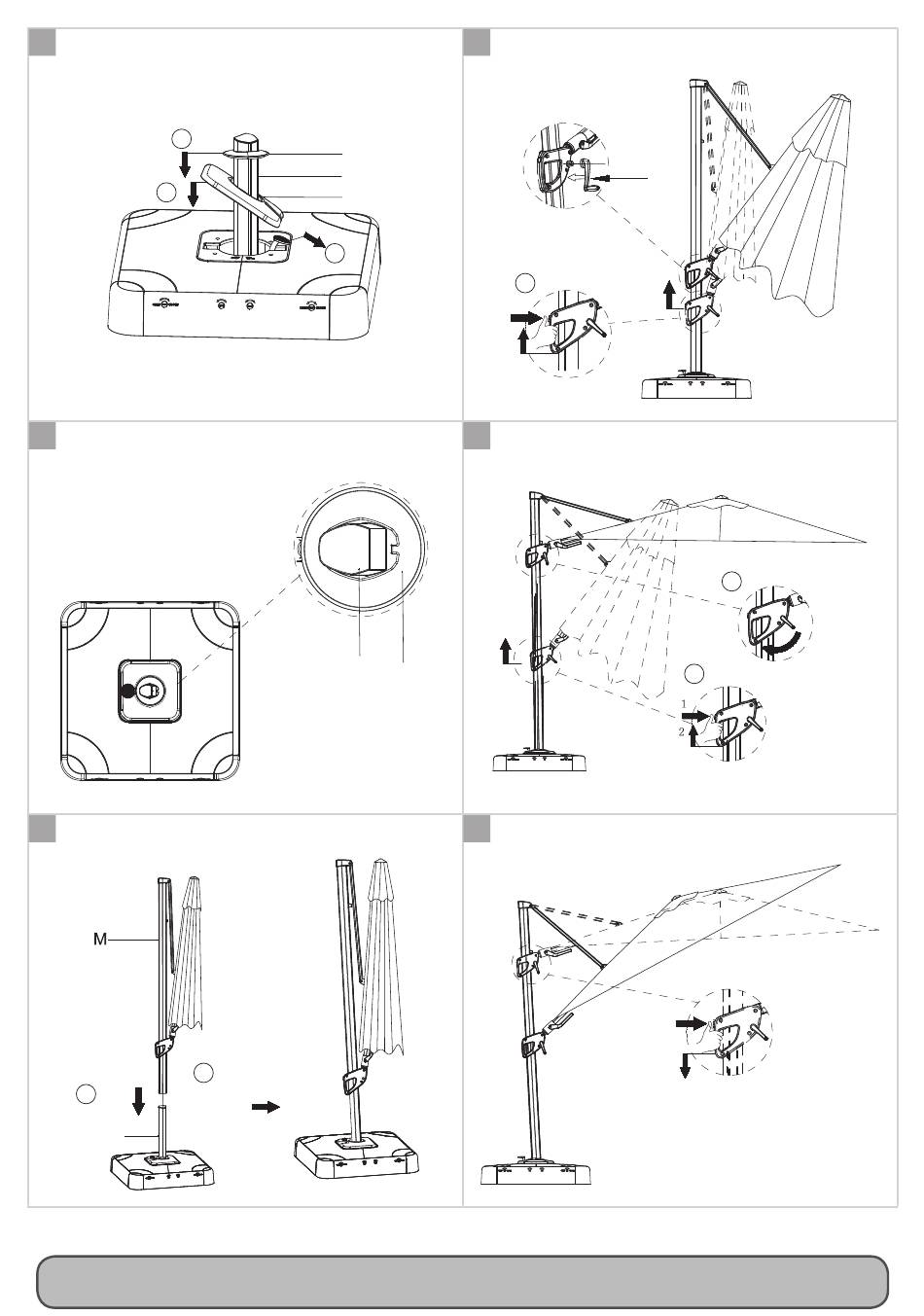 M

1
2