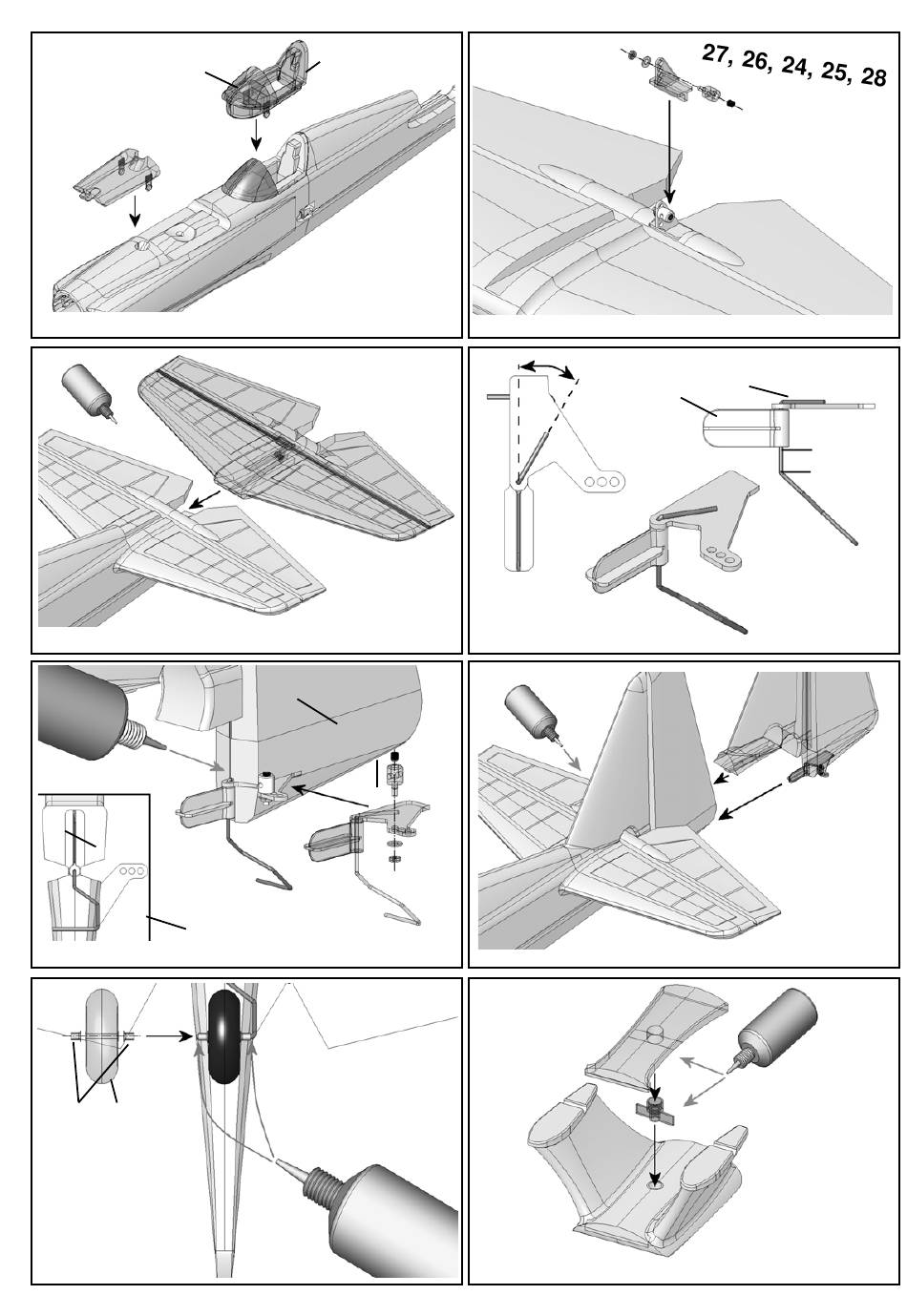 27, 26, 24, 25, 28