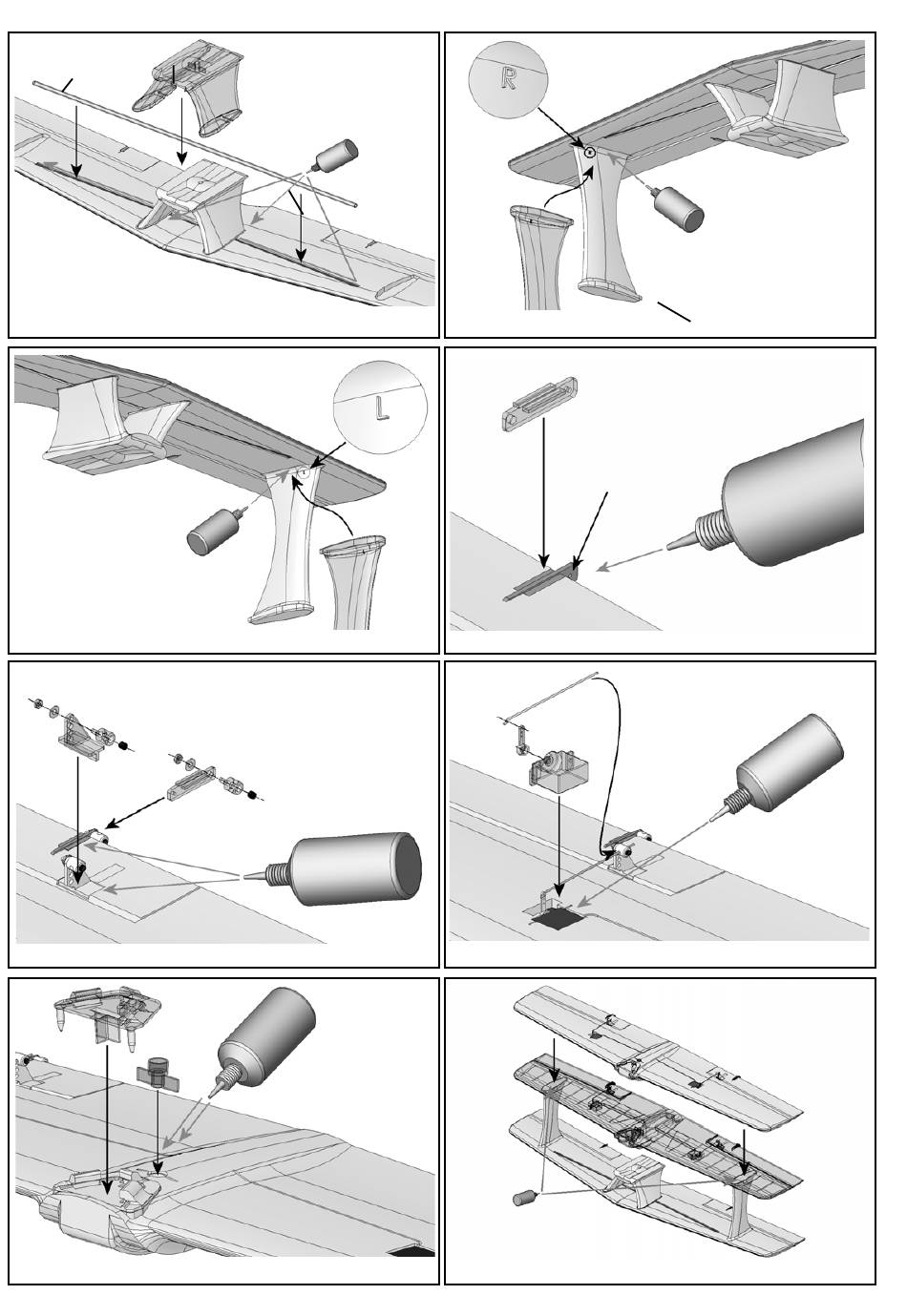 R

L