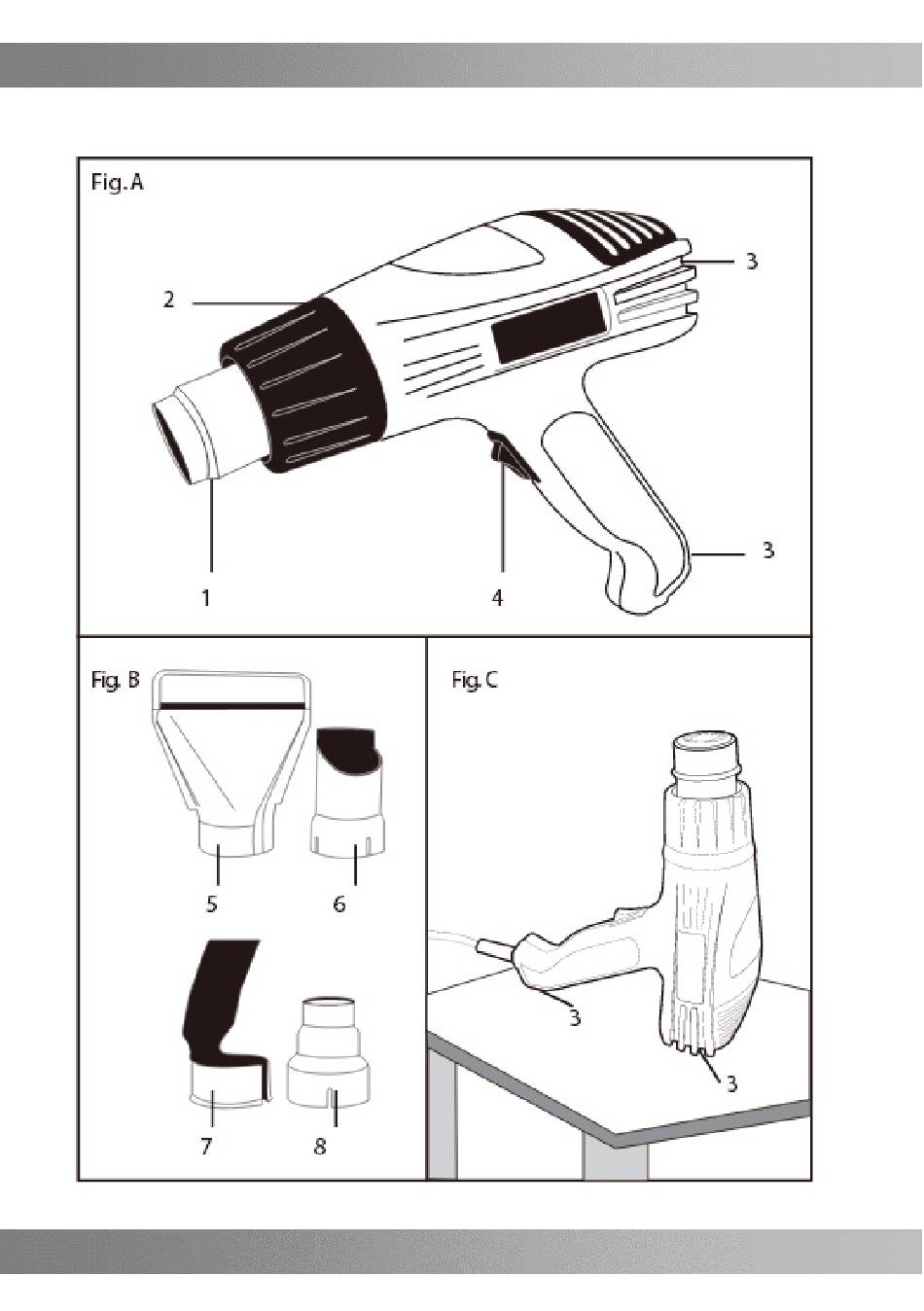 Fig. A

2

3

3

1

4

Fig. B

5

6

7

8

Fig. C

3

3