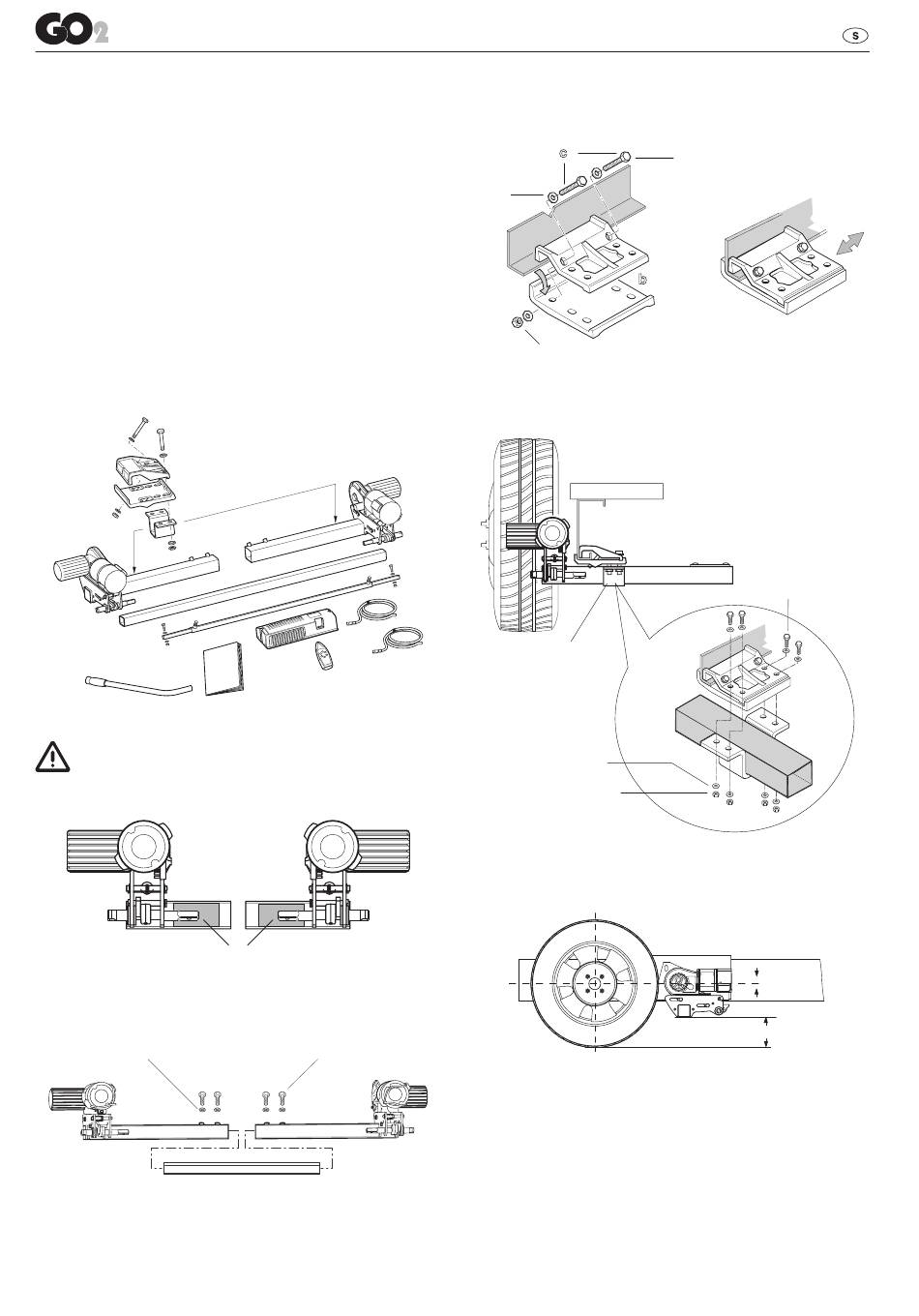 GO2

S

c

b