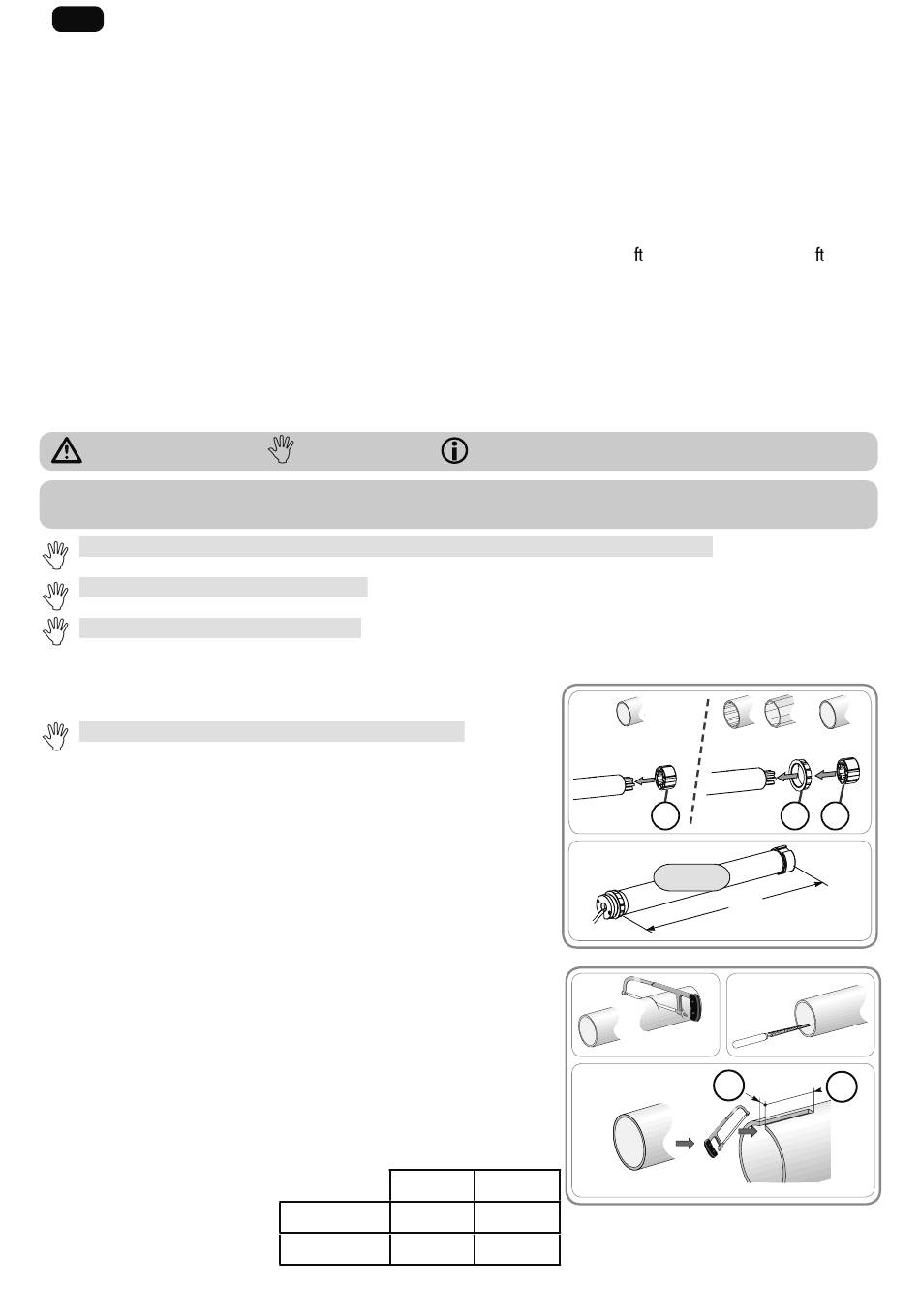 ft ft