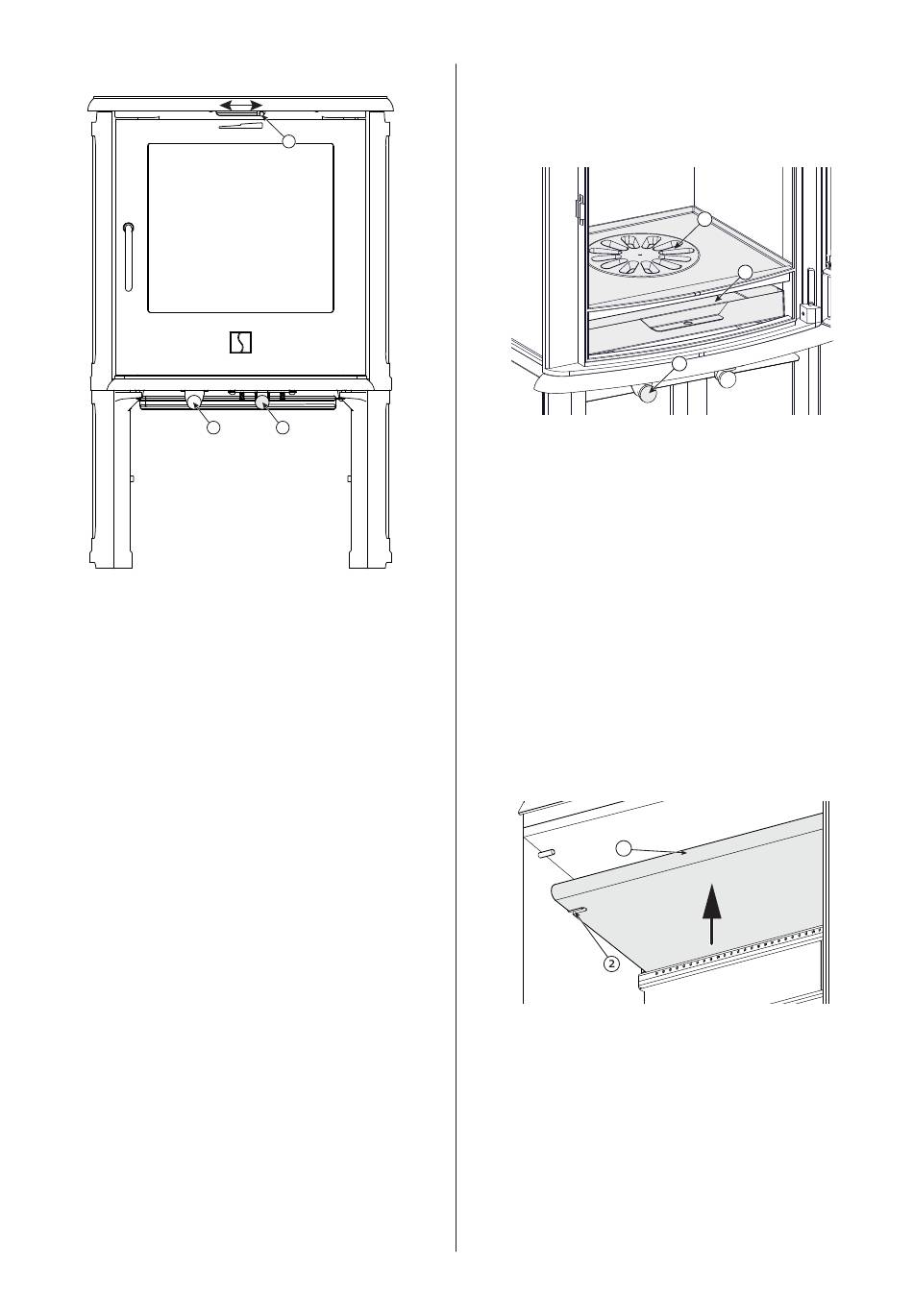 2