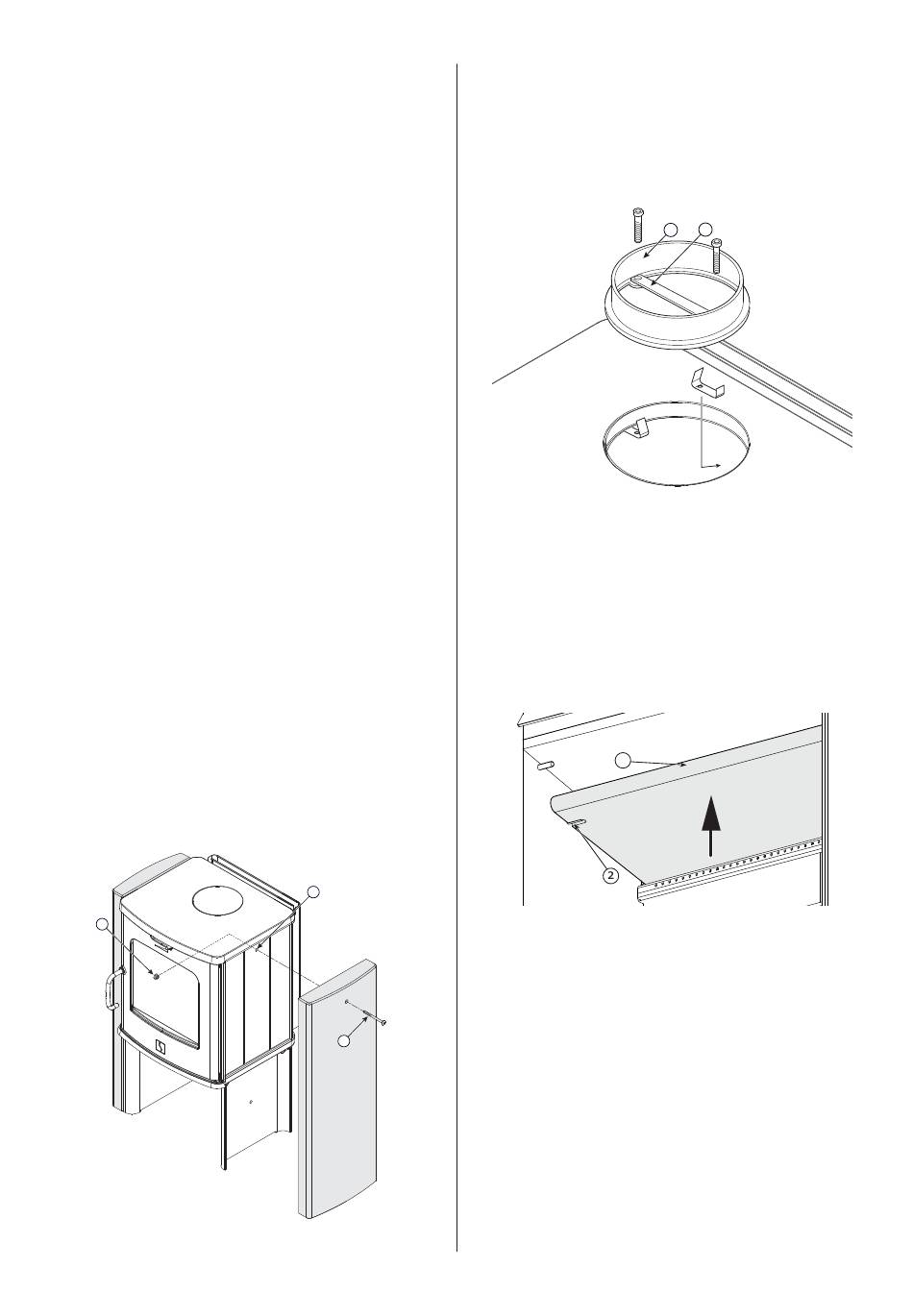 2