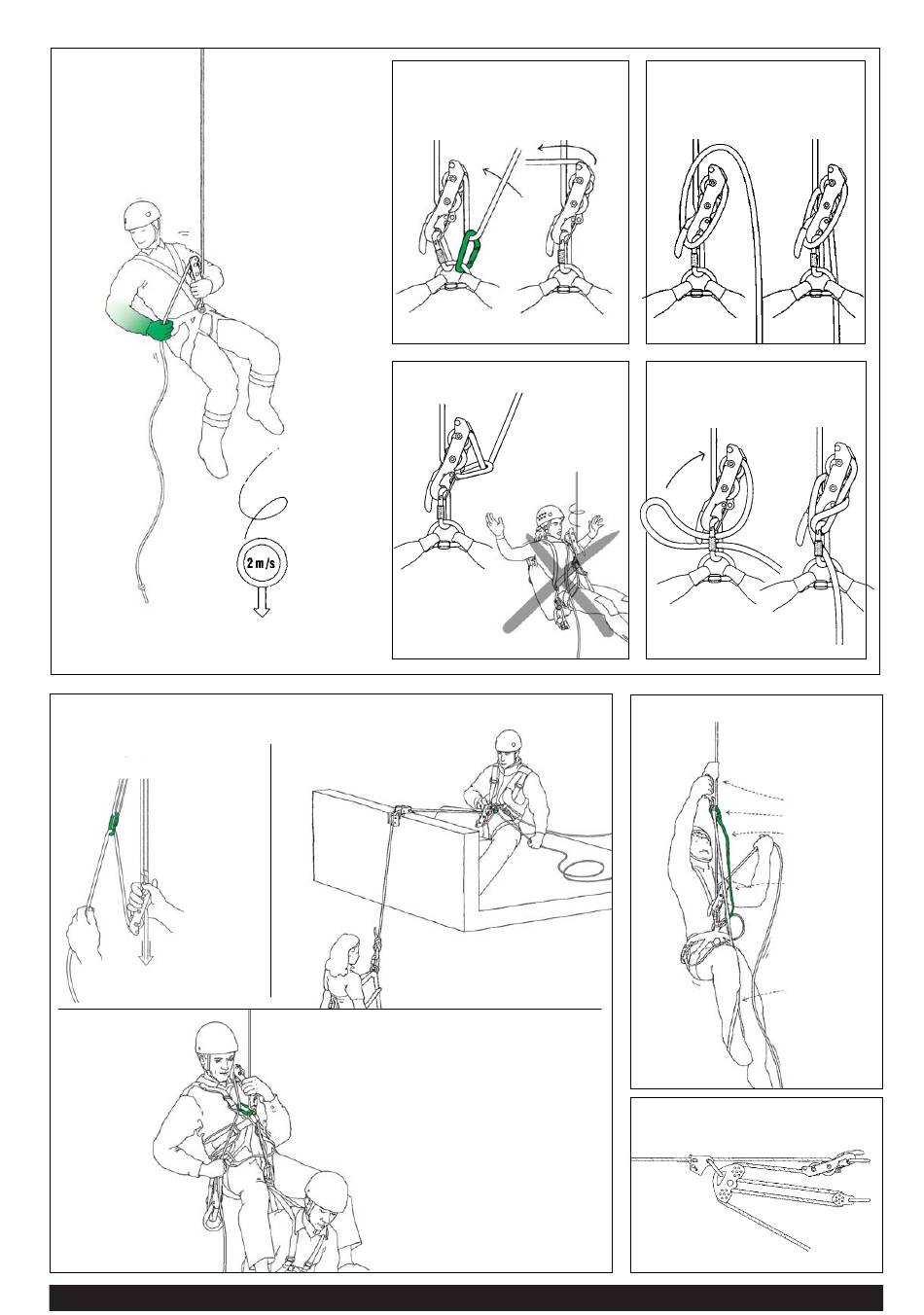 2 m/s