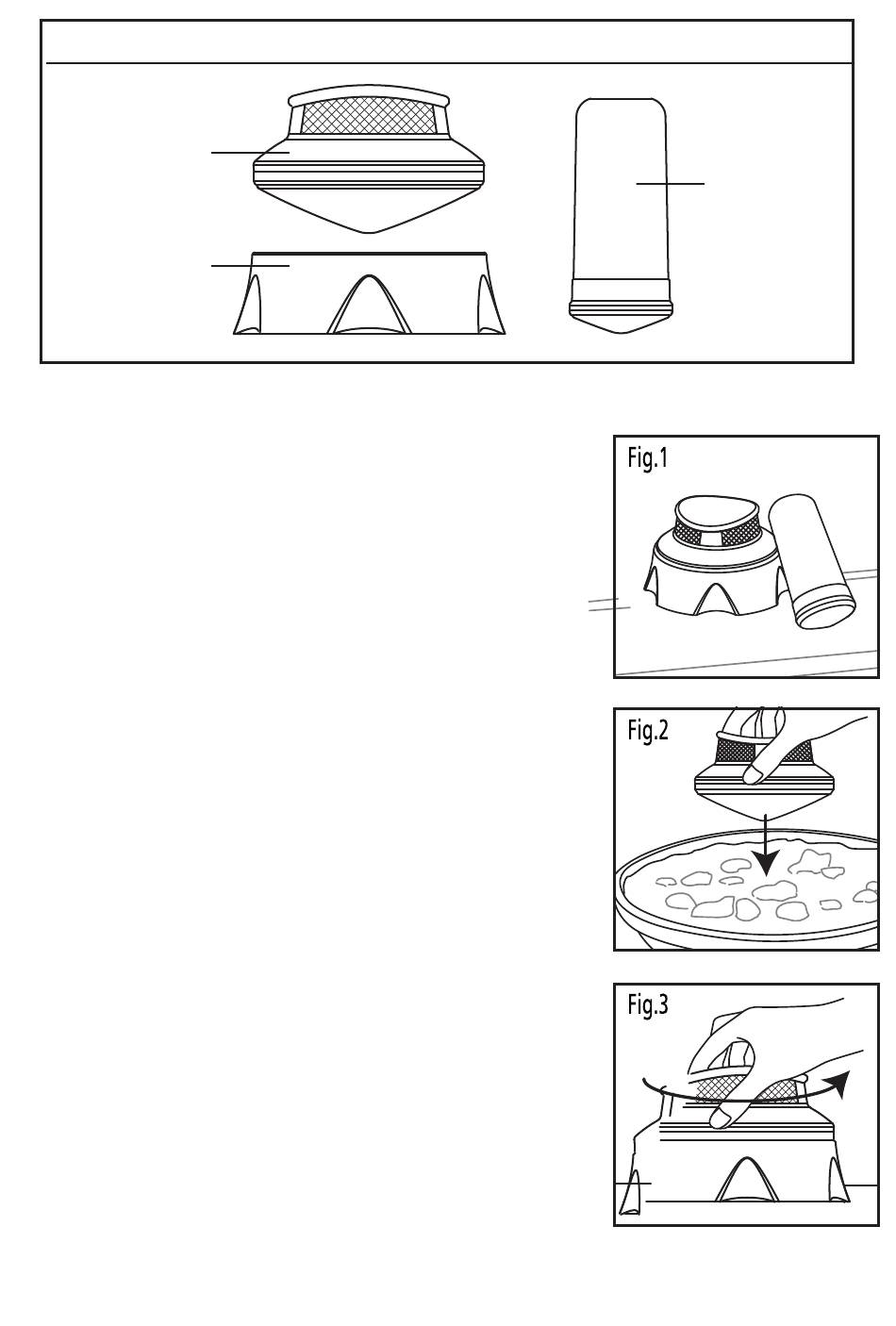 Fig.1

Fig.2

Fig.3