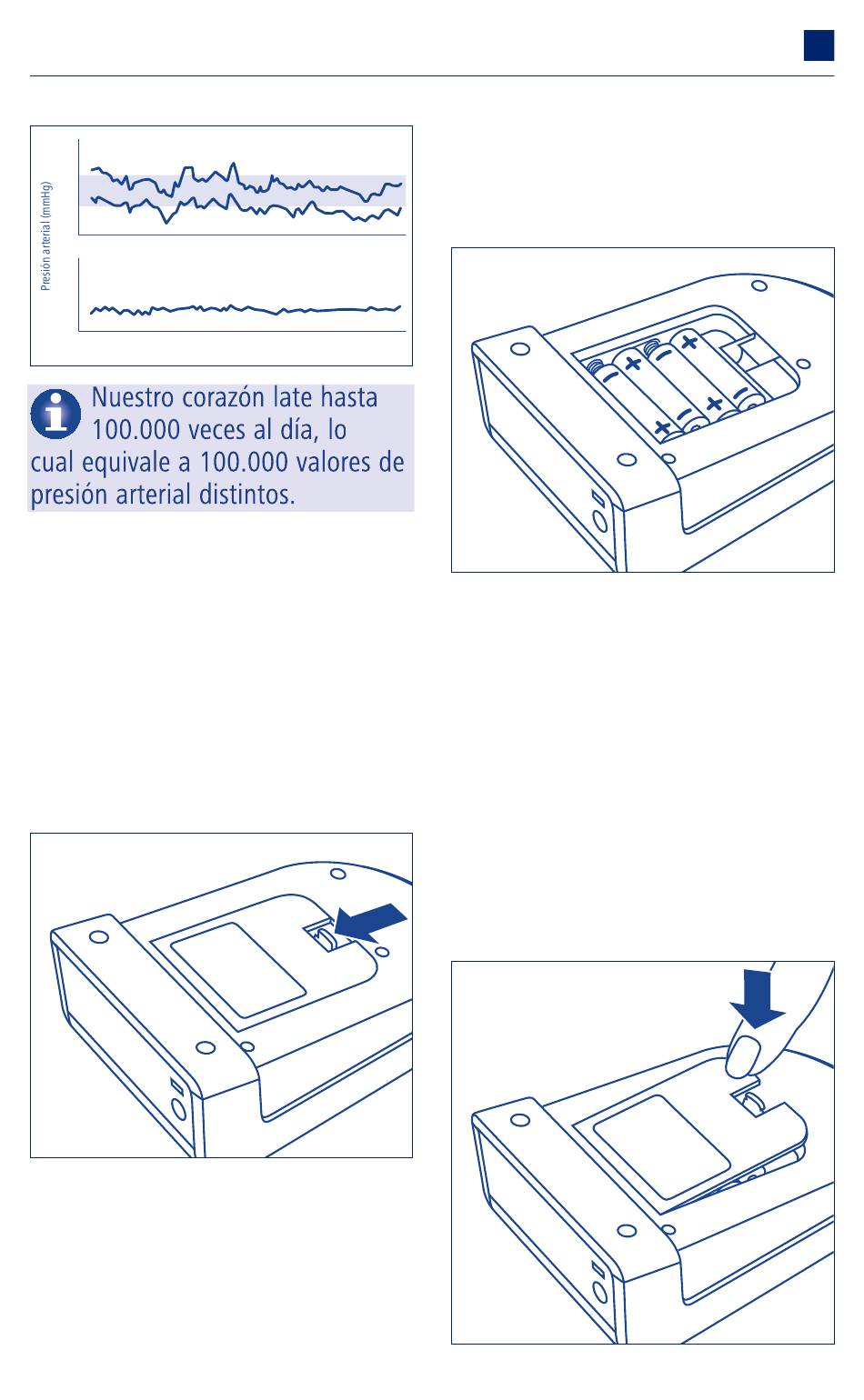 Presión arterial (mmHg)

Nuestro corazón late hasta 100.000 veces al día, lo cual equivale a 100.000 valores de presión arterial distintos.