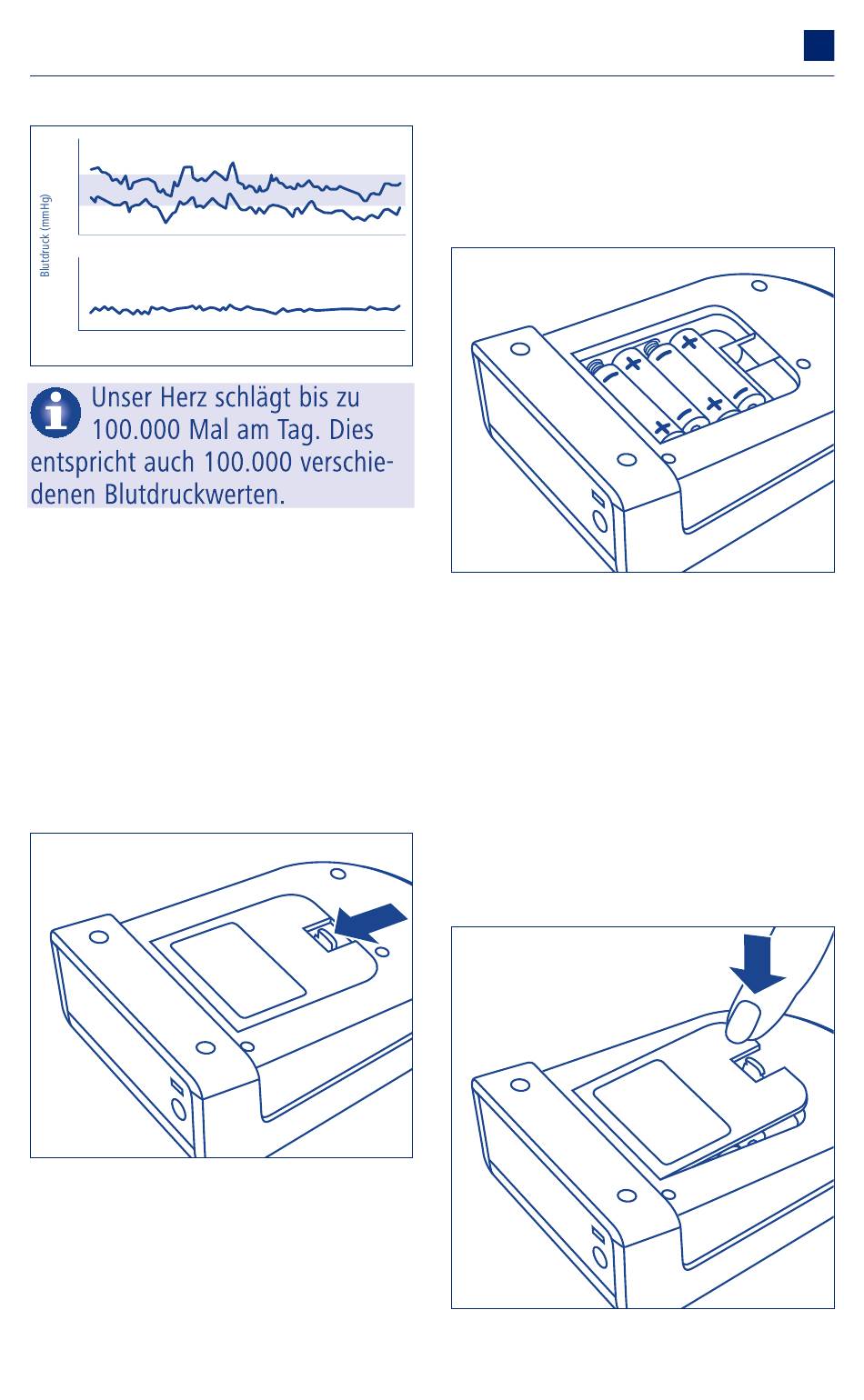 Blutdruck (mmHg)

Unser Herz schlägt bis zu 100.000 Mal am Tag. Dies entspricht auch 100.000 verschiedenen Blutdruckwerten.