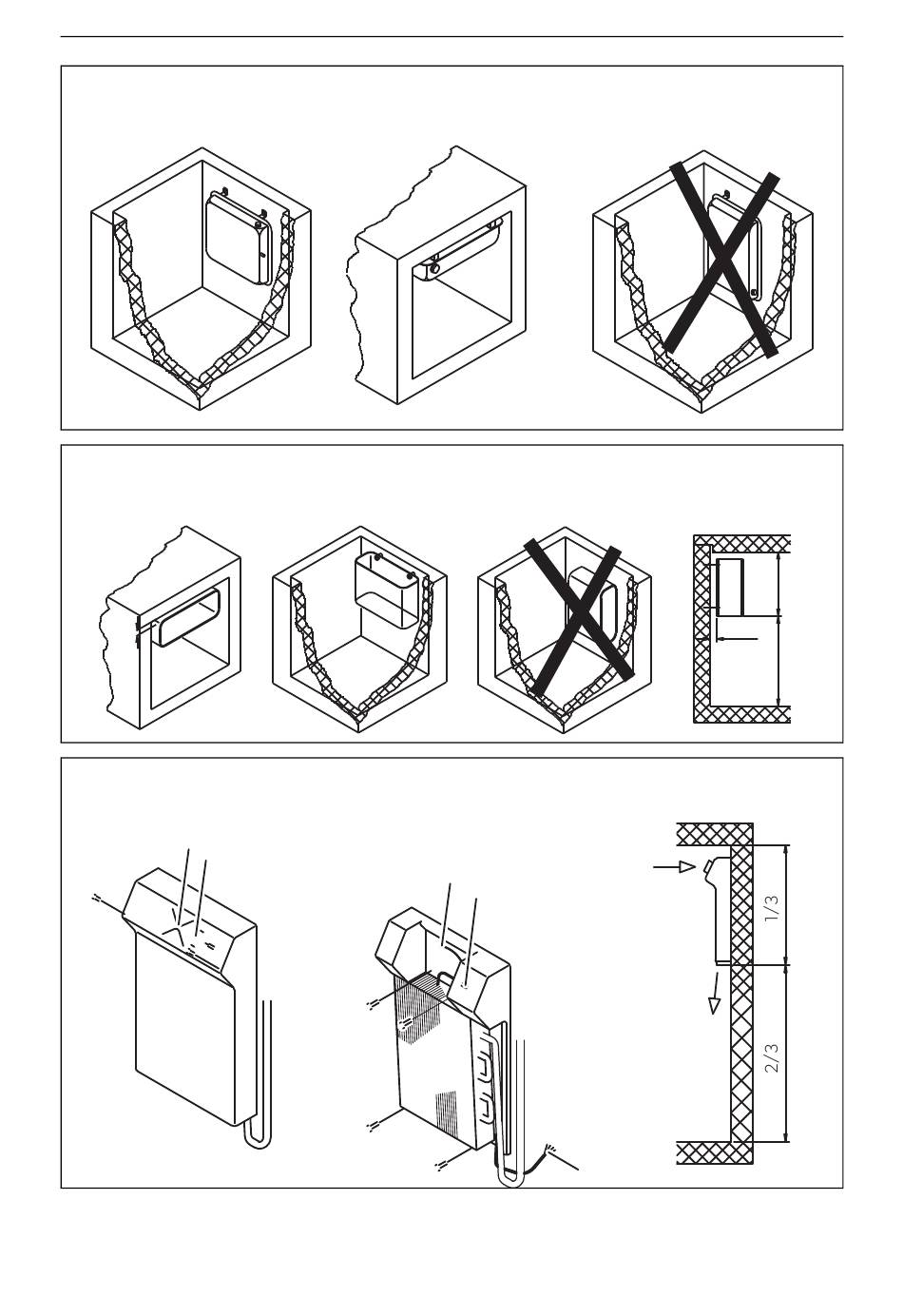 1/3

2/3