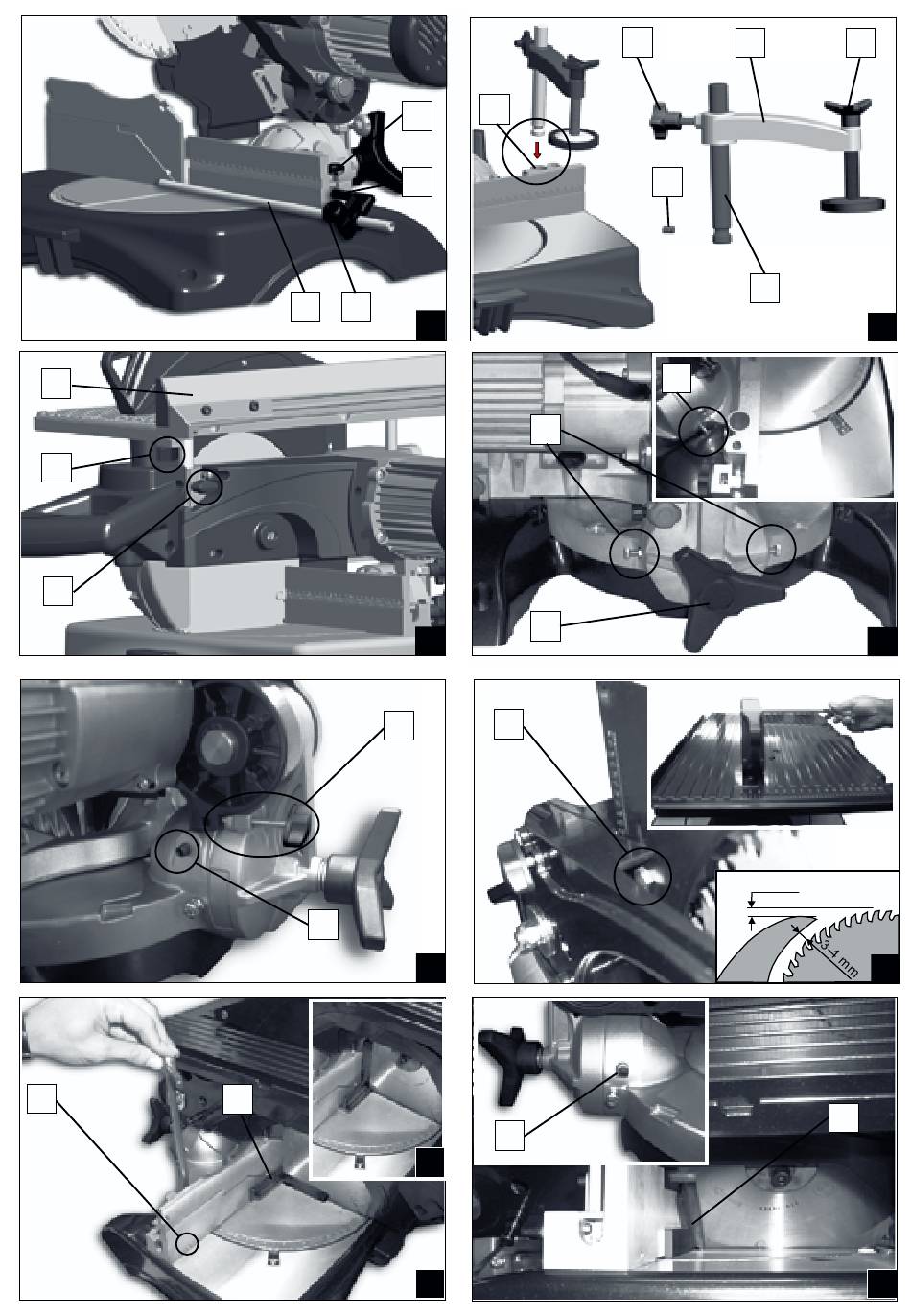 3-4 mm