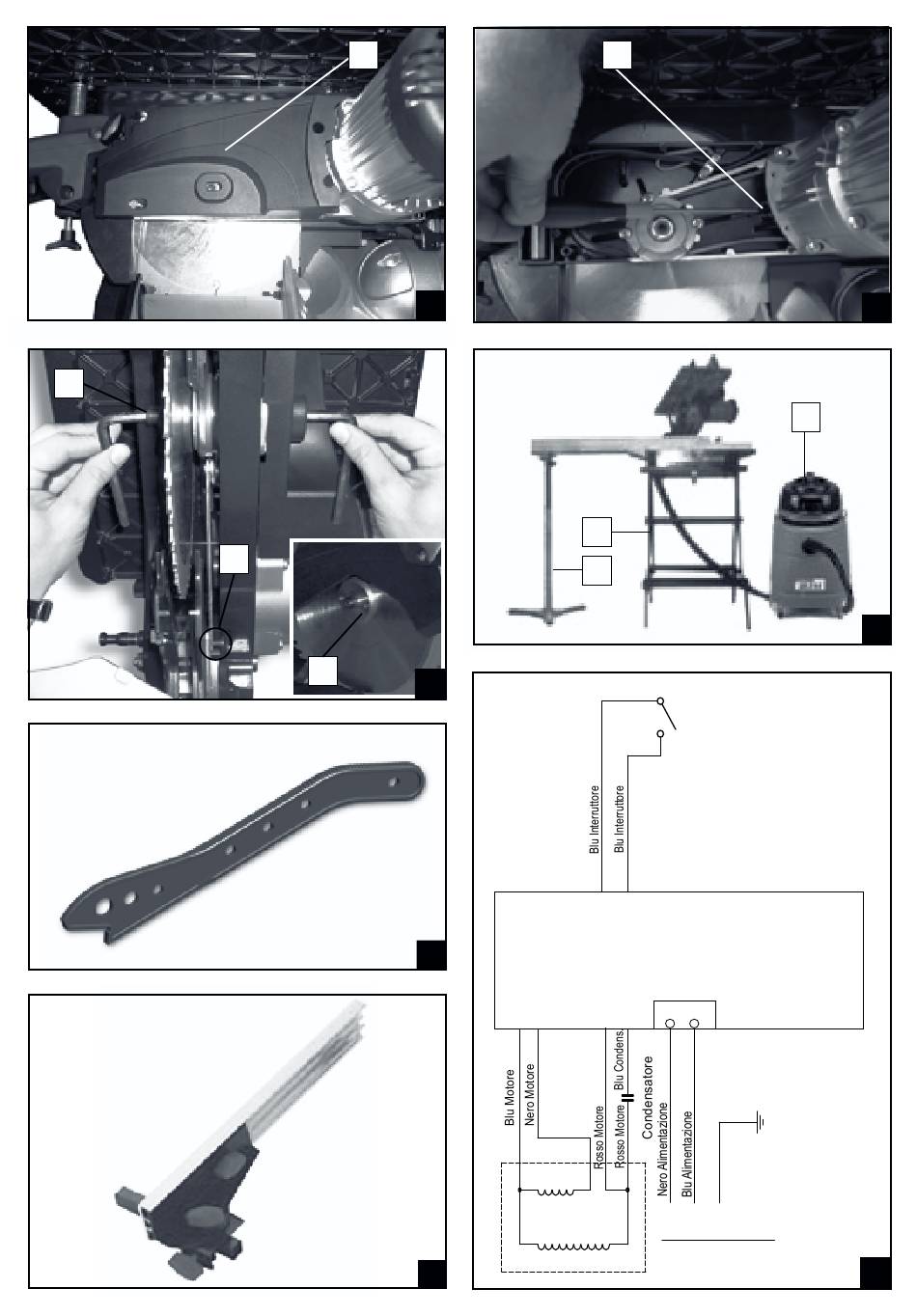 Blu Interruttore
Blu Interruttore

Blu Motore
Nero Motore
Rosso Motore
Rosso Motore
Blu Condens.
Condensatore
Nero Alimentazione
Blu Alimentazione