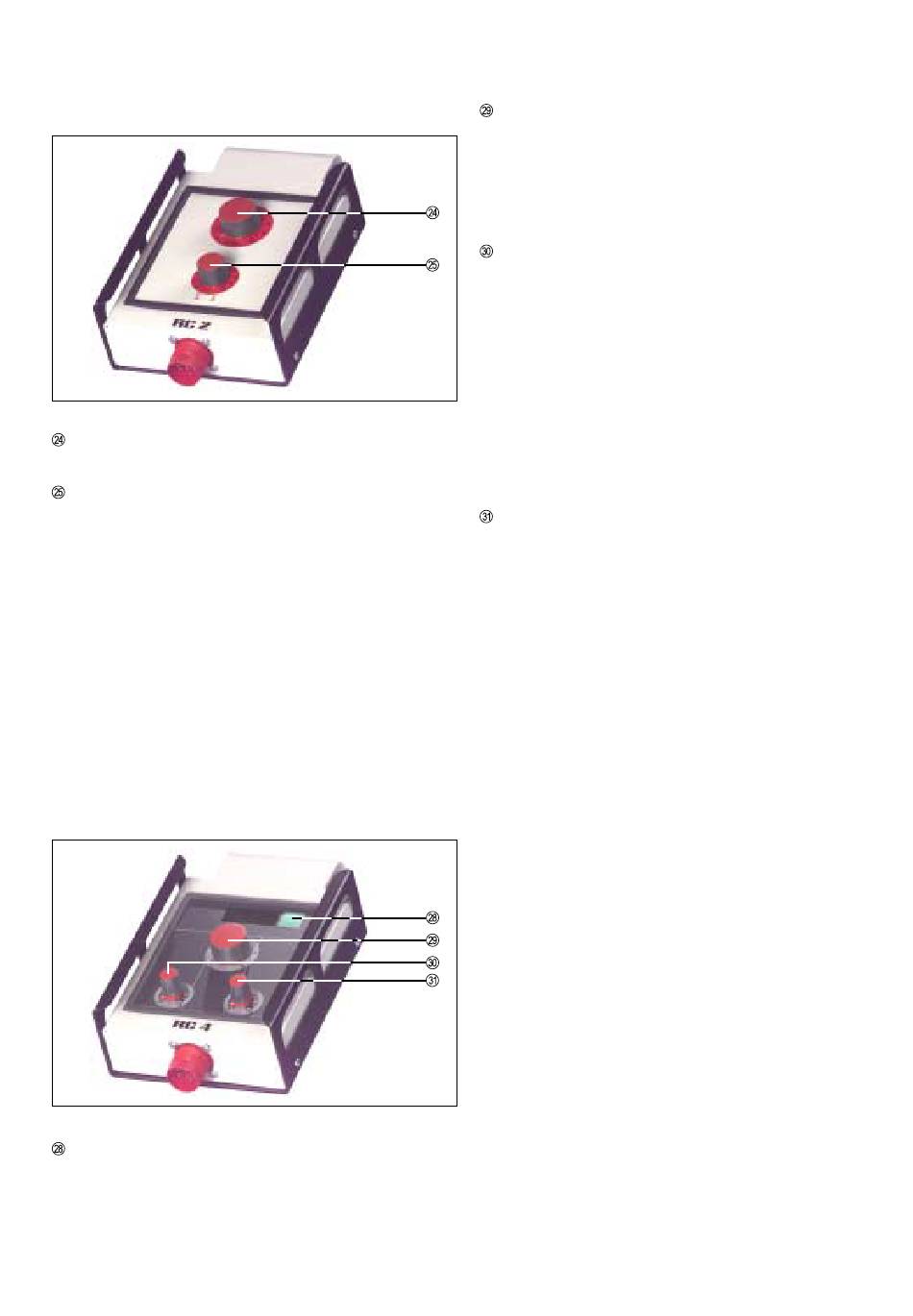 ㉔

㉕

RC 2

㉔

㉕

㉘

㉙

㉚

㉛

RC 4

㉘

㉙

㉚

㉛