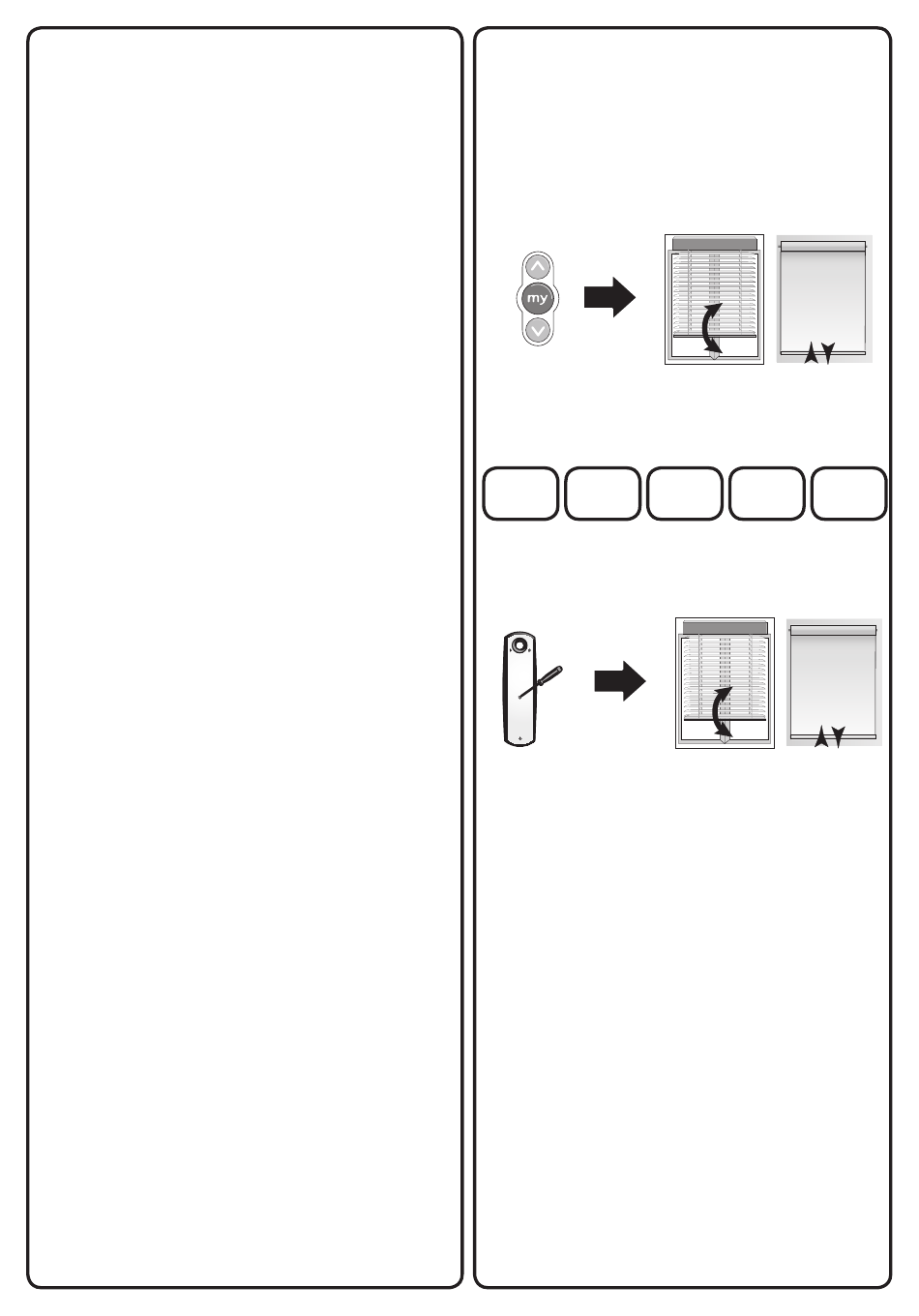 my