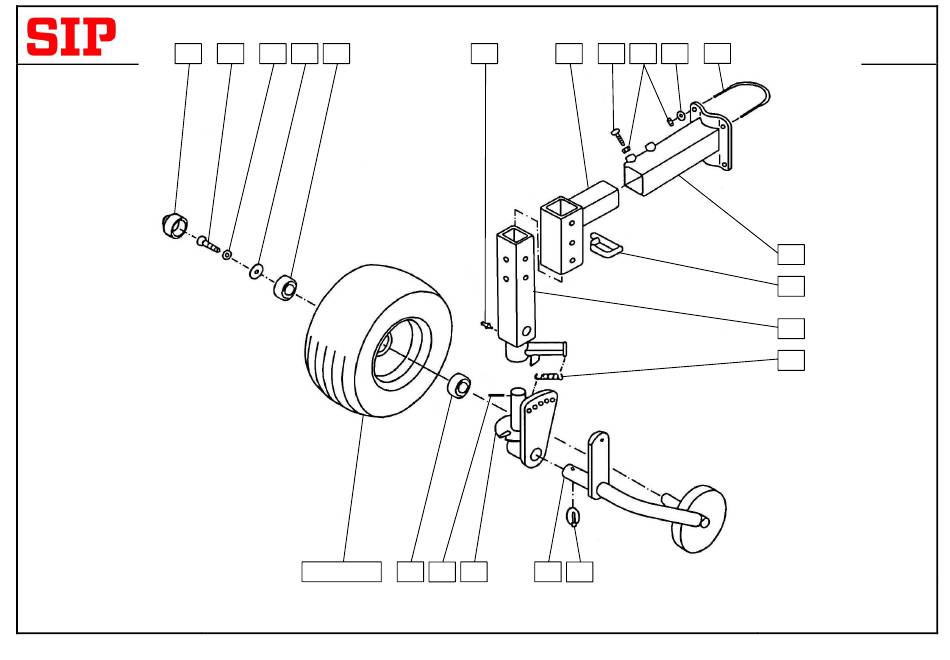 SIP