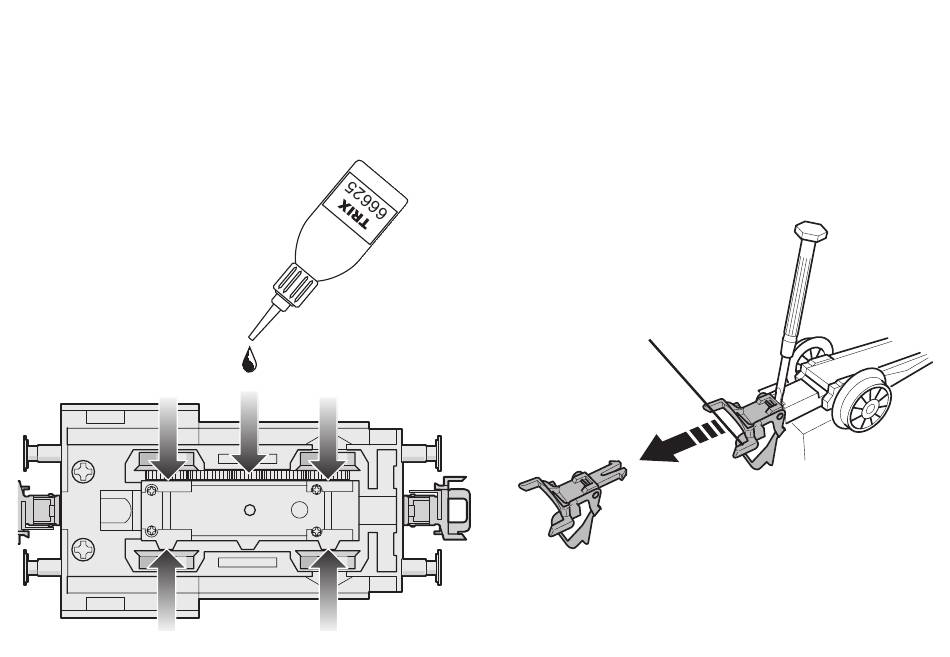 TRIX
66625