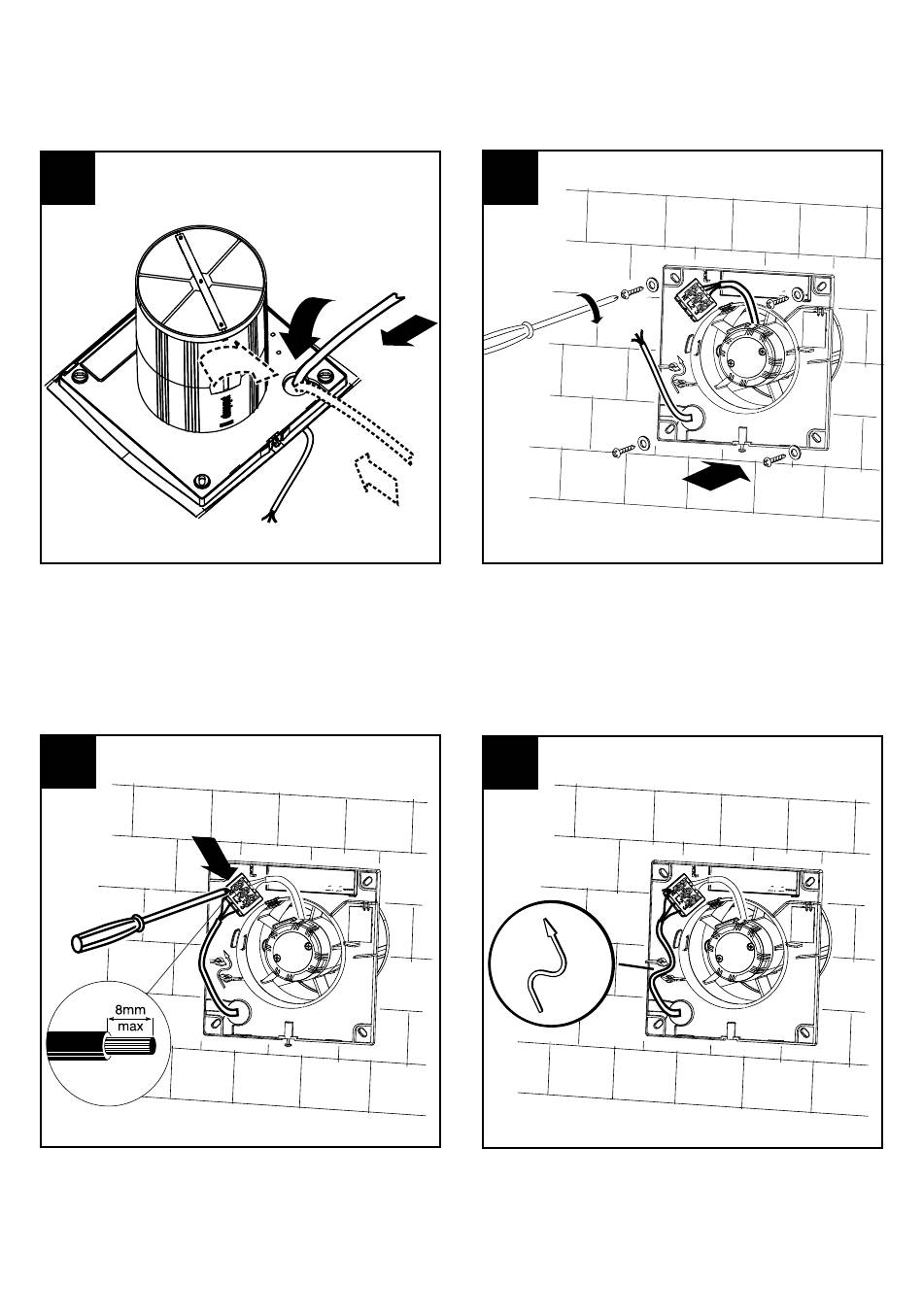 8mm
max