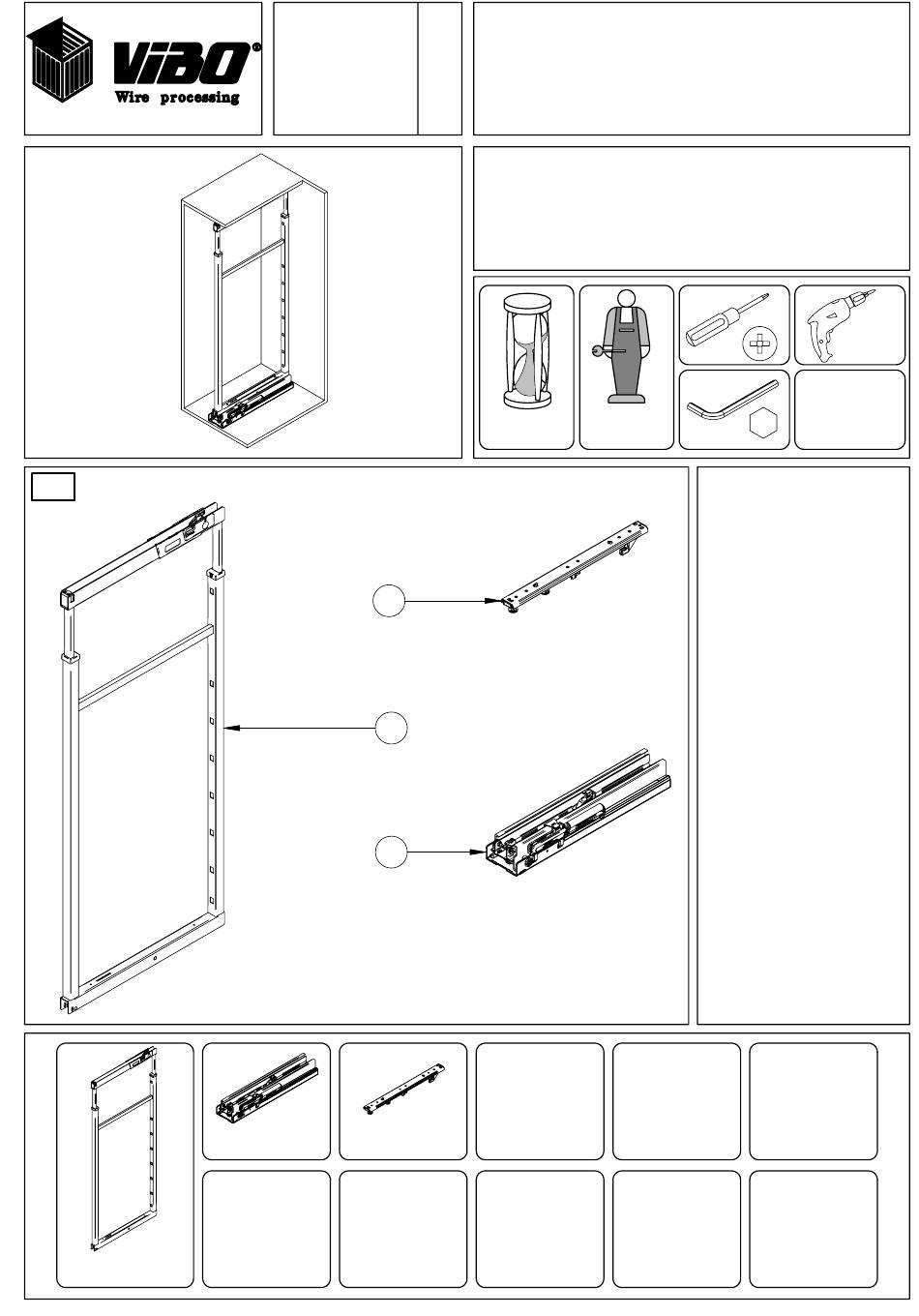 ViBO®
Wire processing