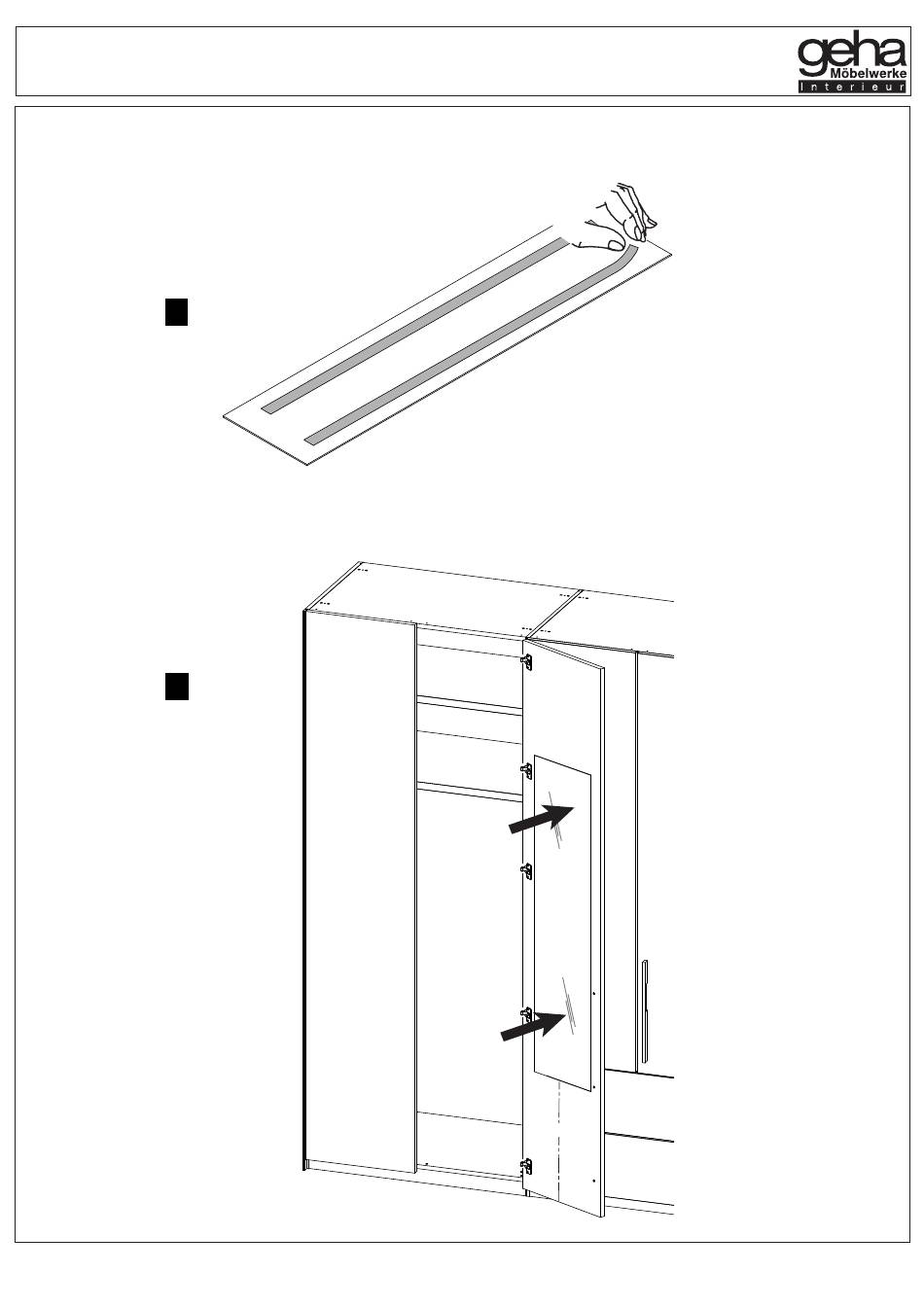 geha
Möbelwerke
Interieur