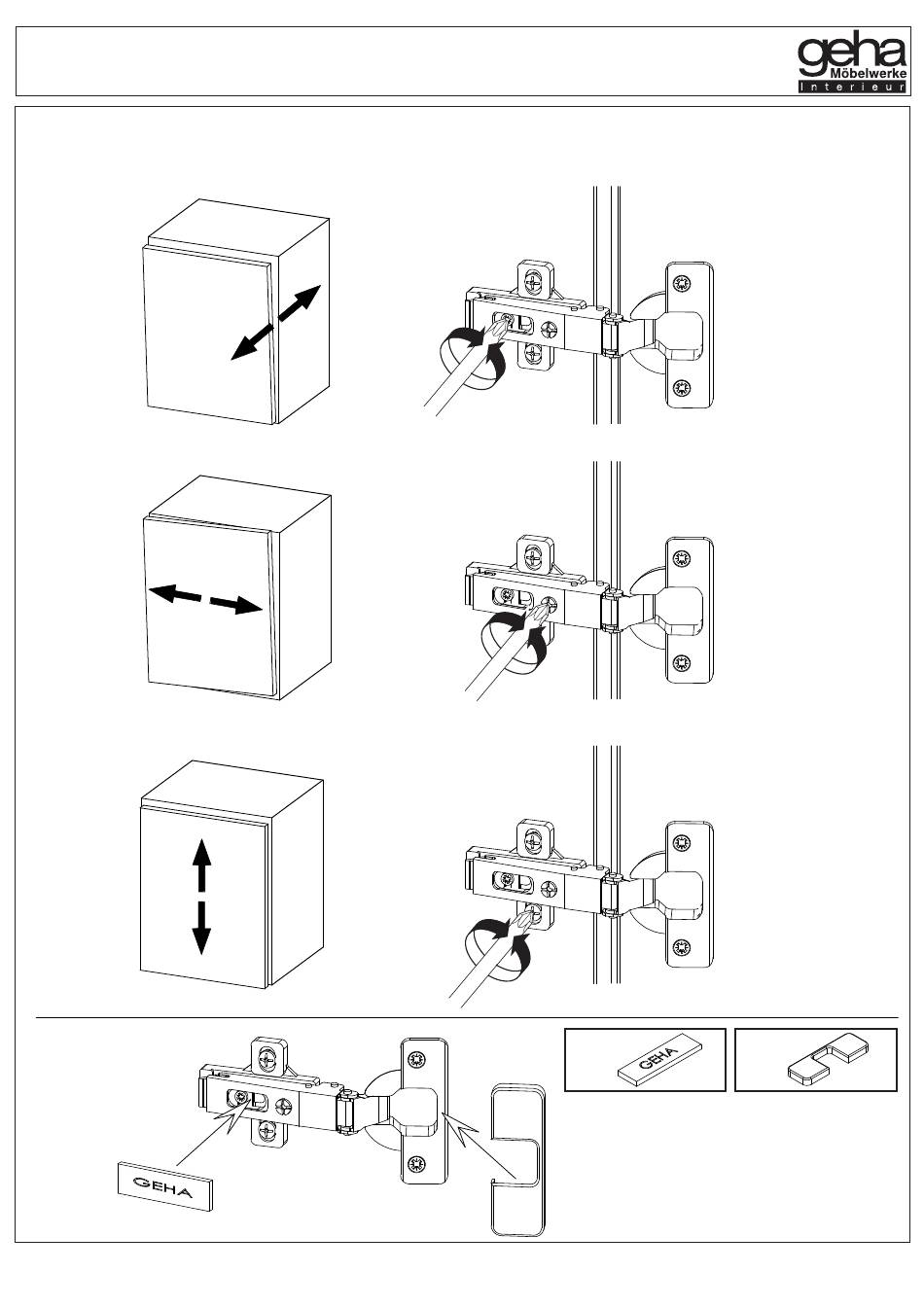 geha
Möbelwerke
Interieur

GEHA

GEHA