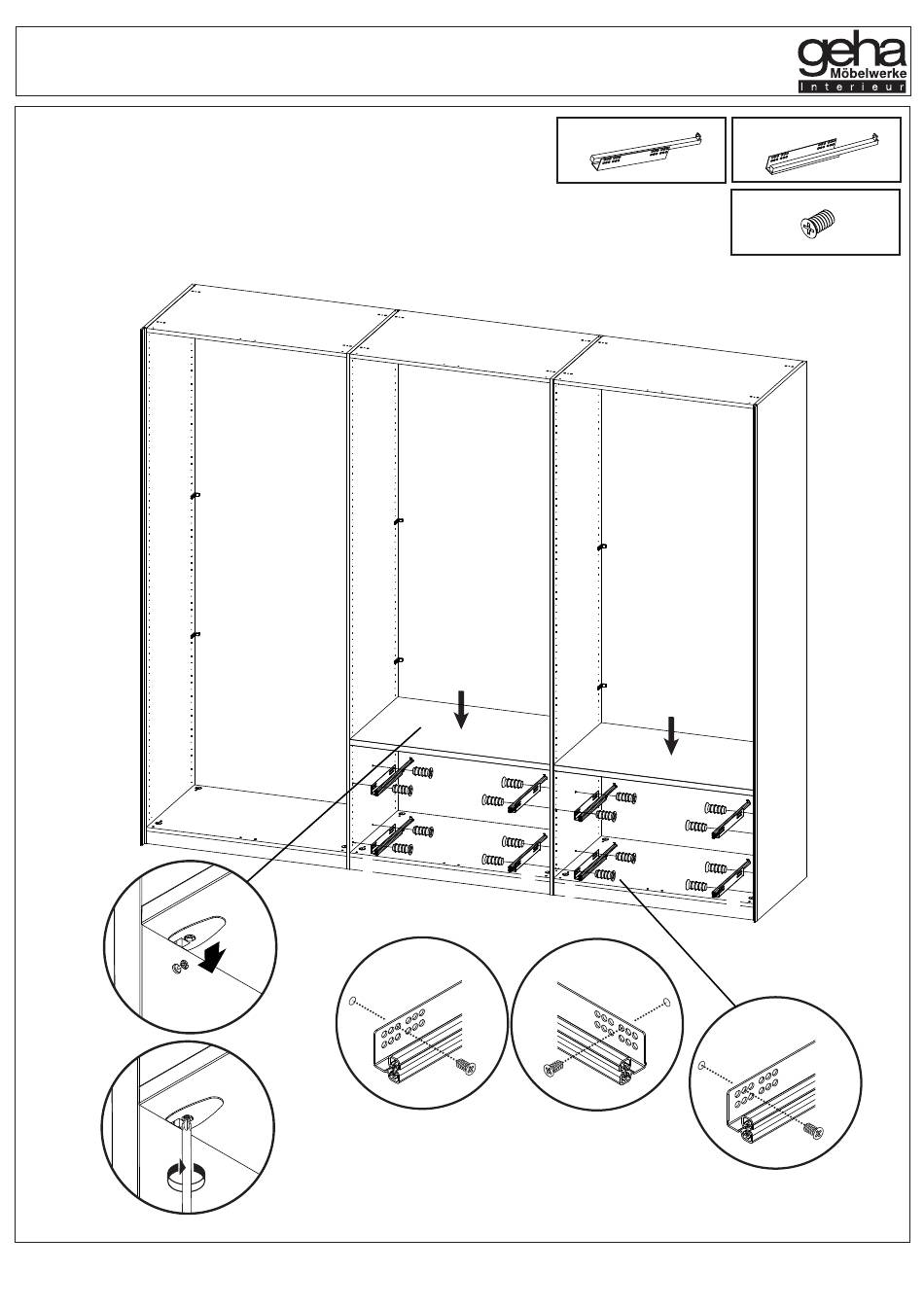 geha
Möbelwerke
Interieur