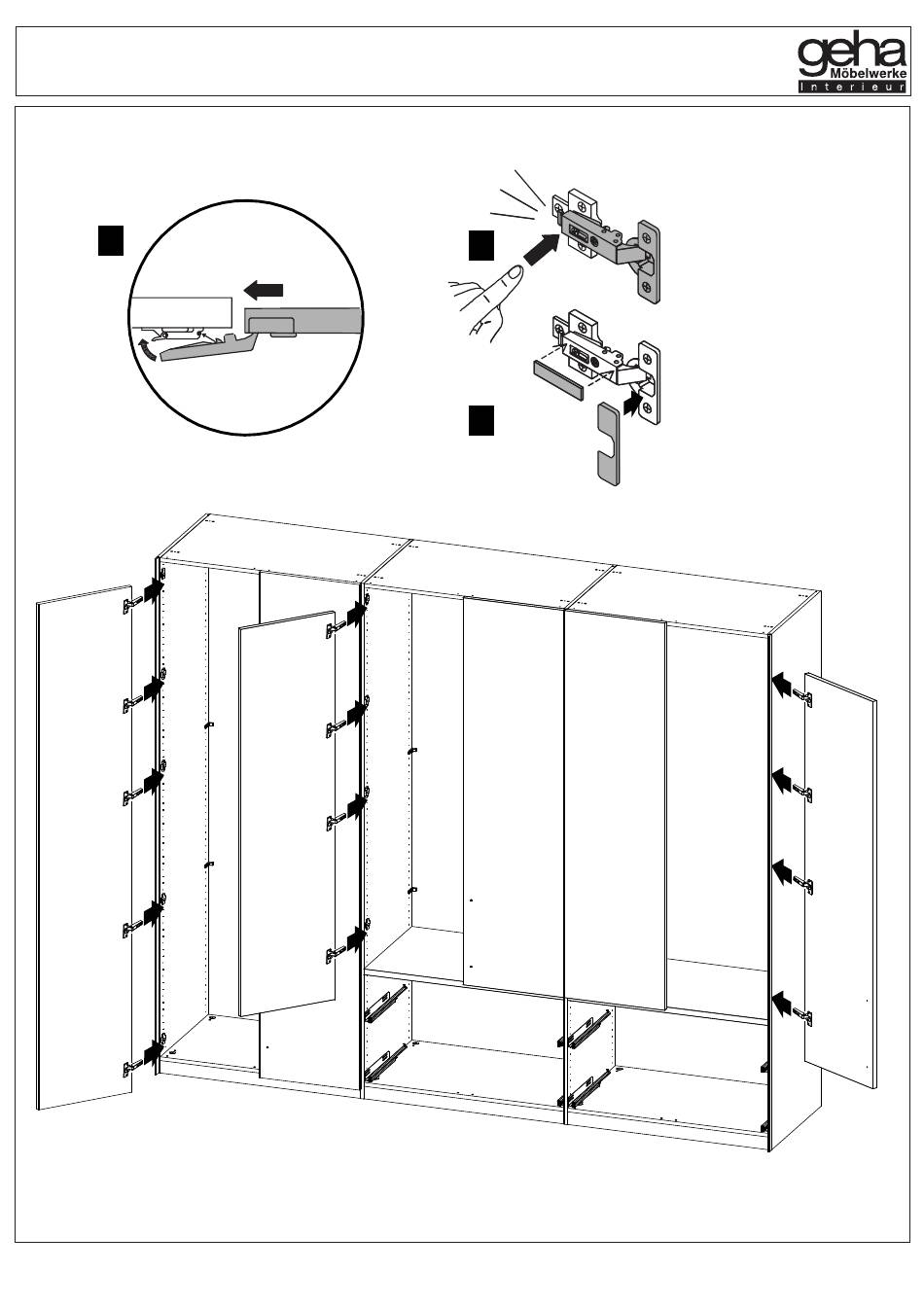 geha
Möbelwerke
Interieur