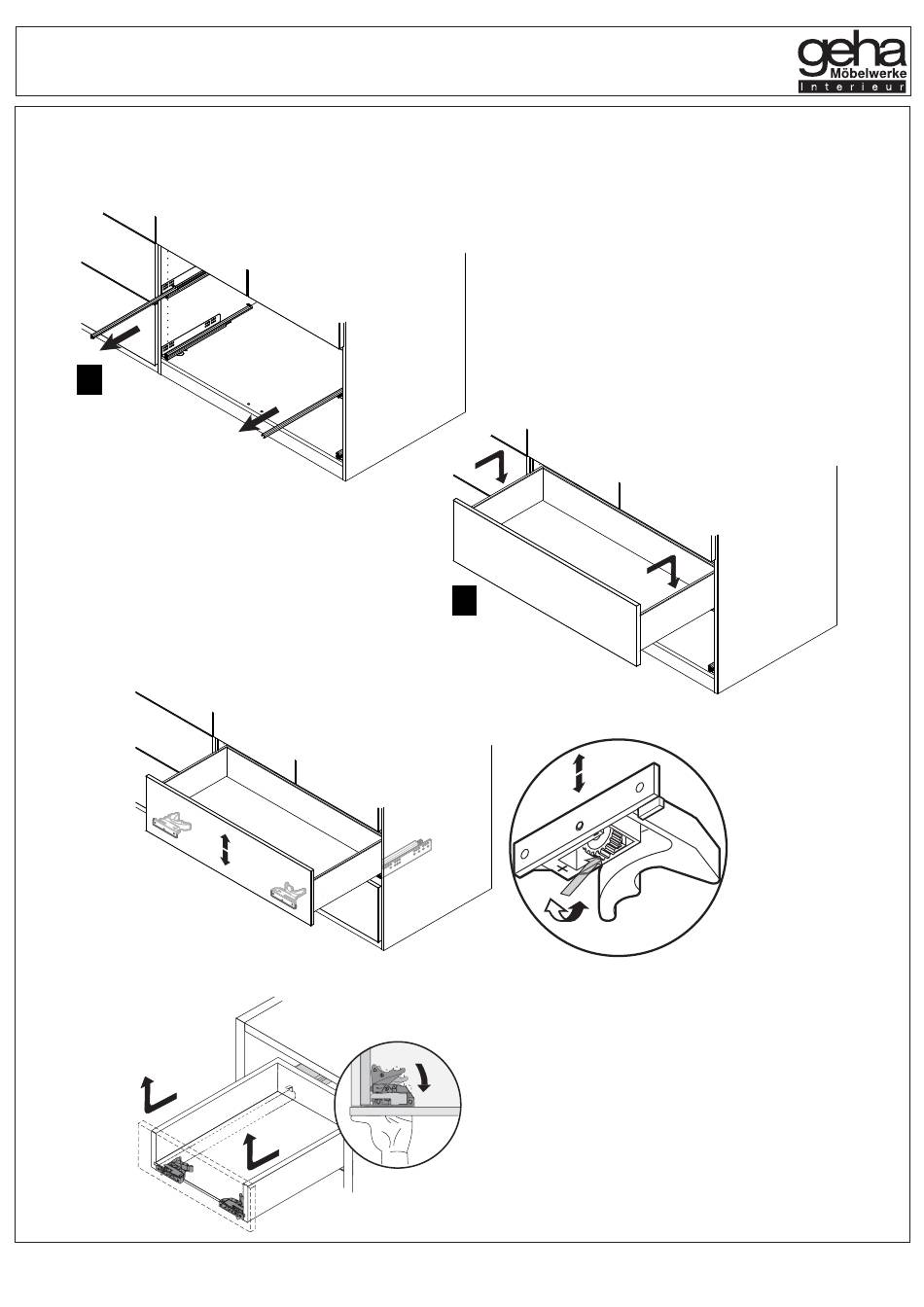 geha
Möbelwerke
Interieur