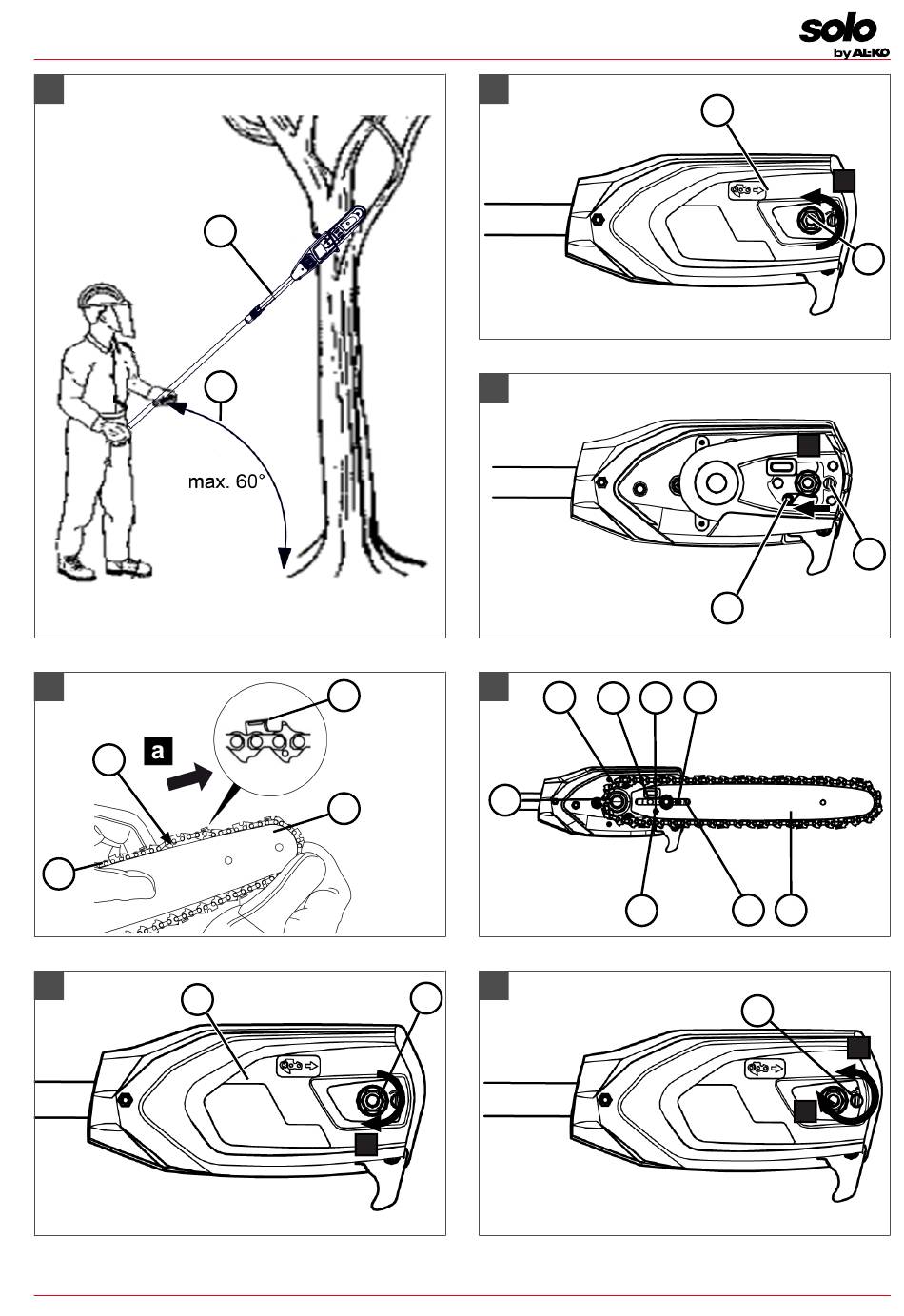 solo by AL-KO

max. 60°

a