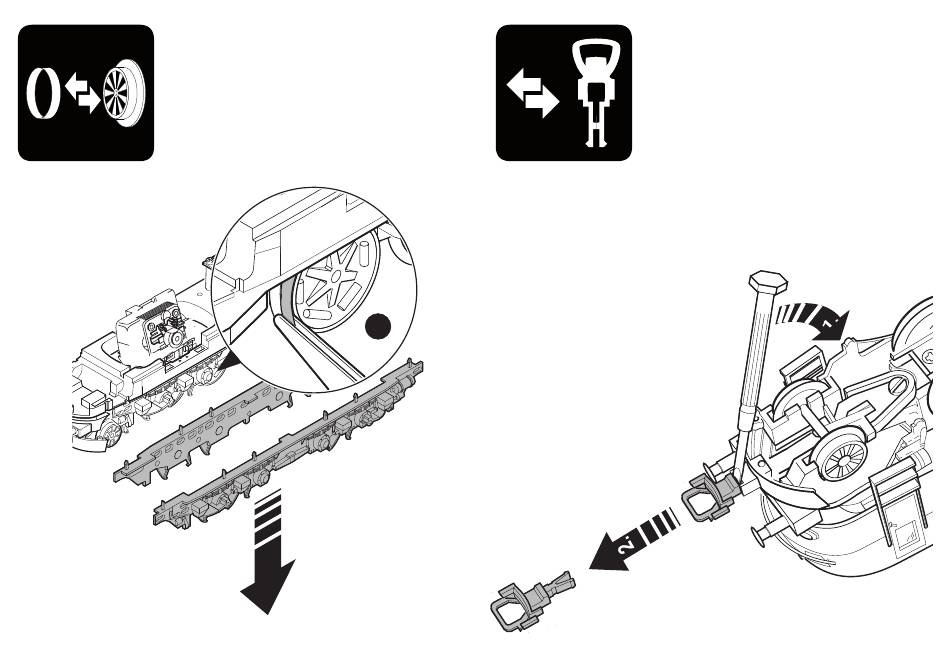 1.

2.