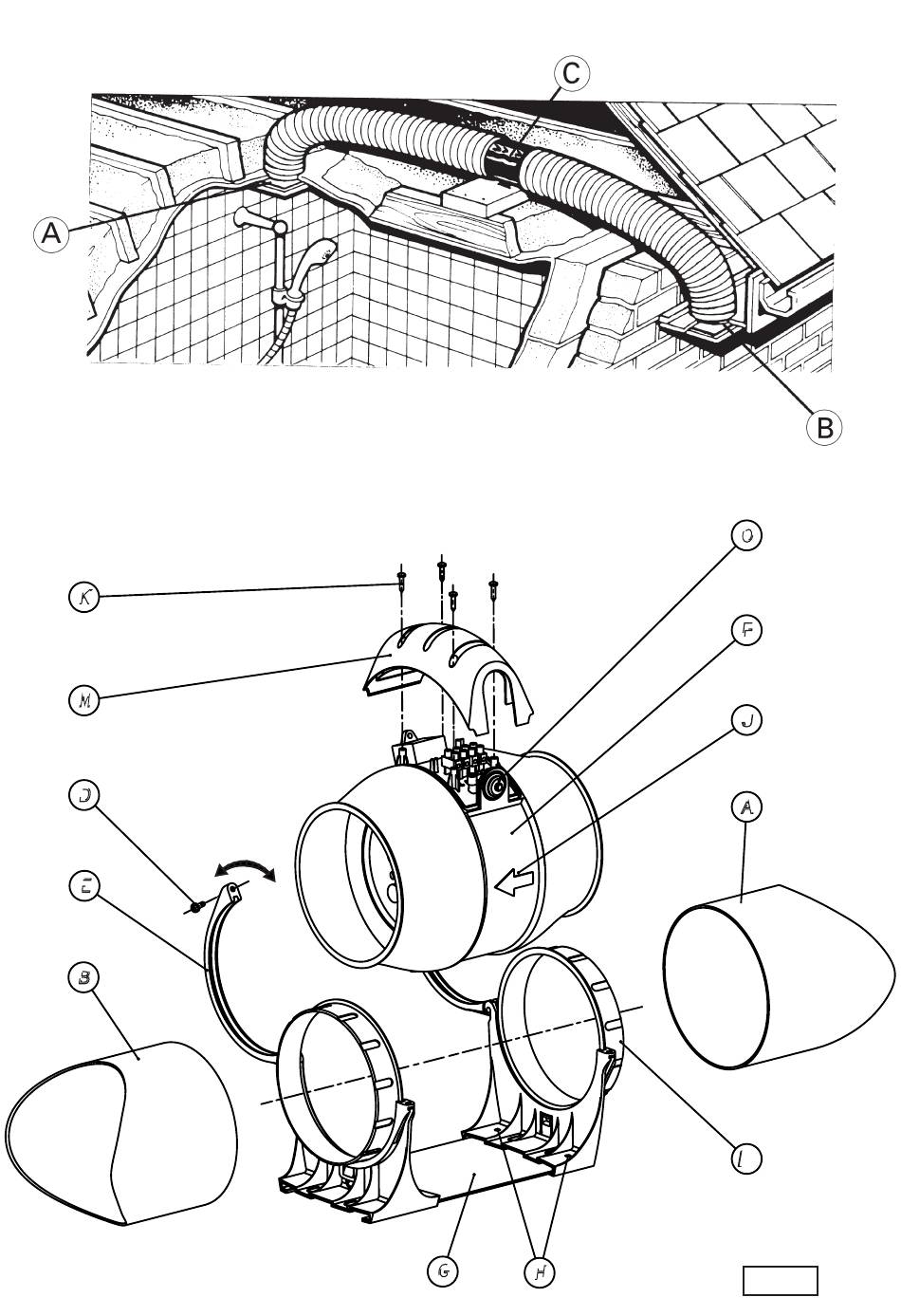 C

A

B

O

K

F

M

J

D

A

E

B

I

G

H