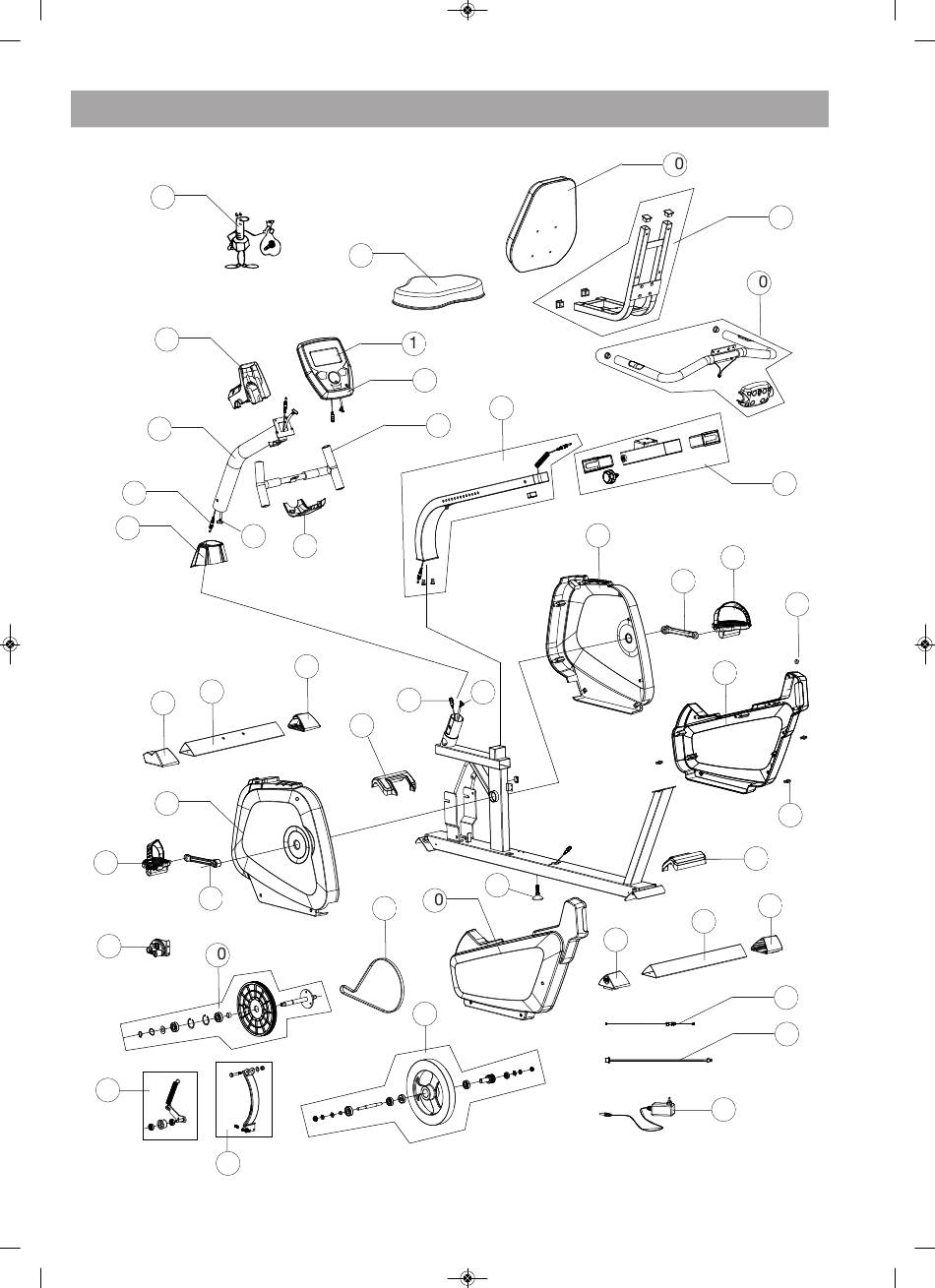 0
0
1
0
0