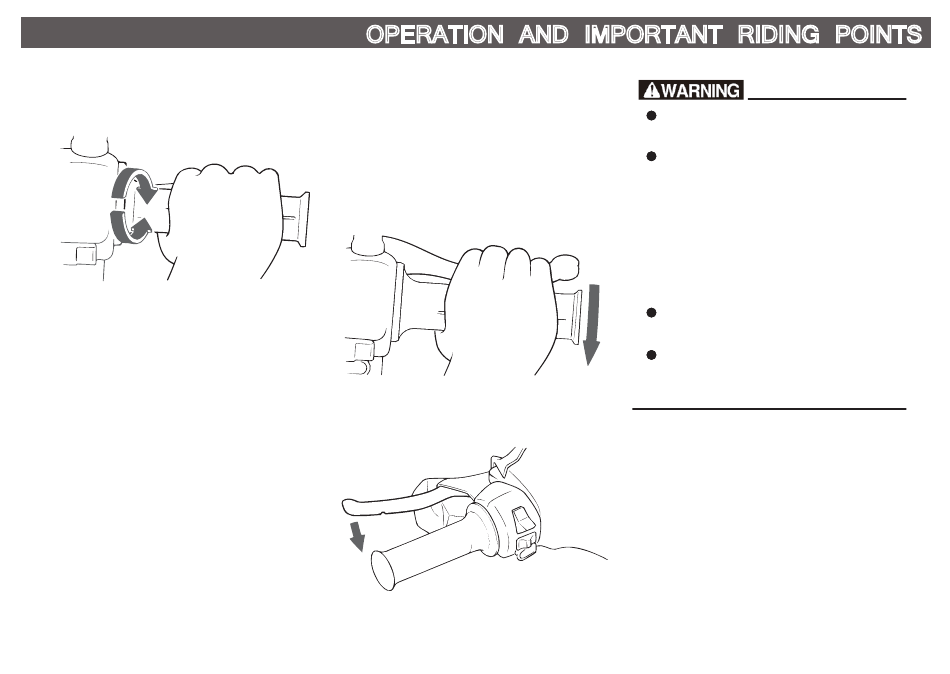 OPERATION AND IMPORTANT RIDING POINTS

WARNING