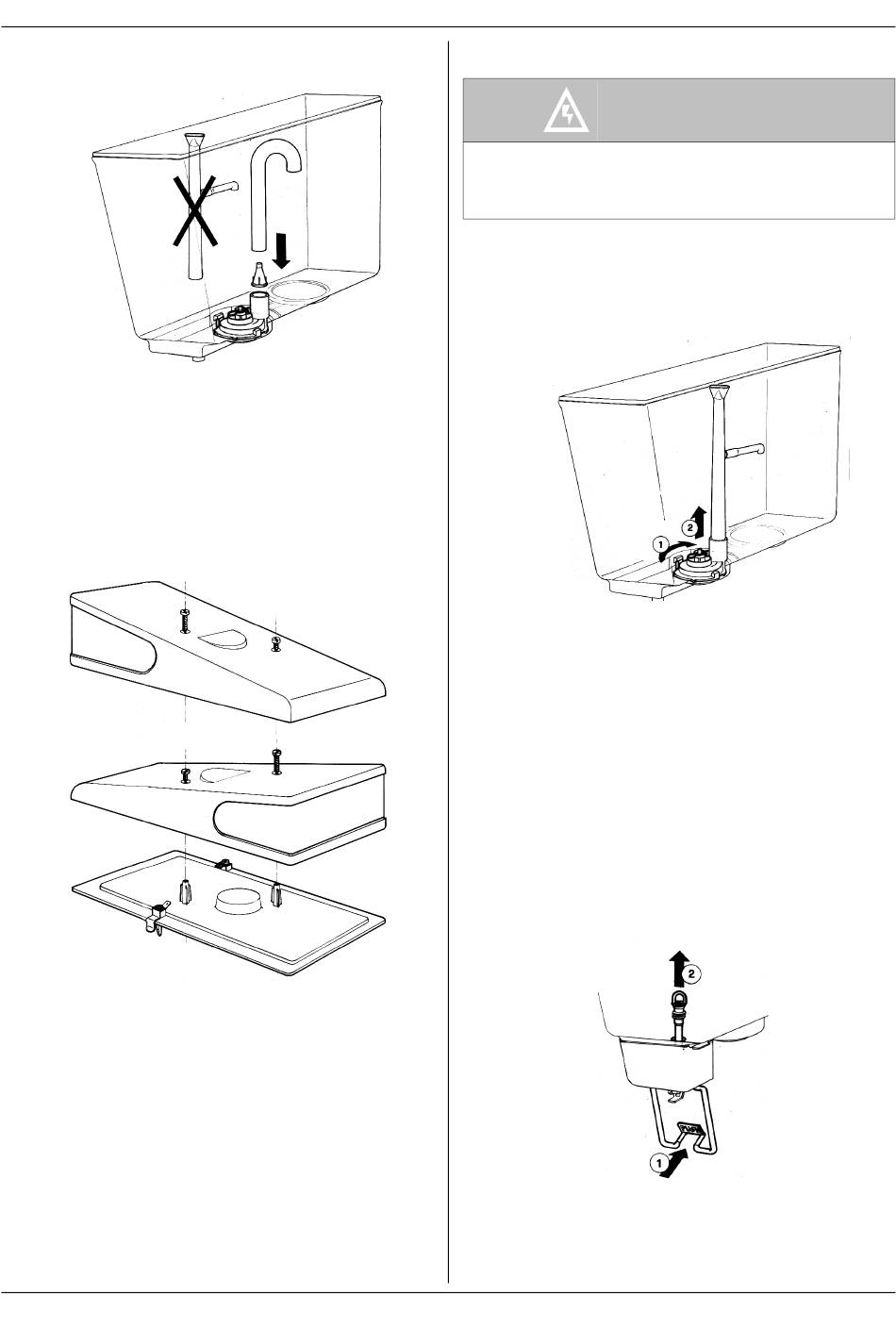 1

2

2

1