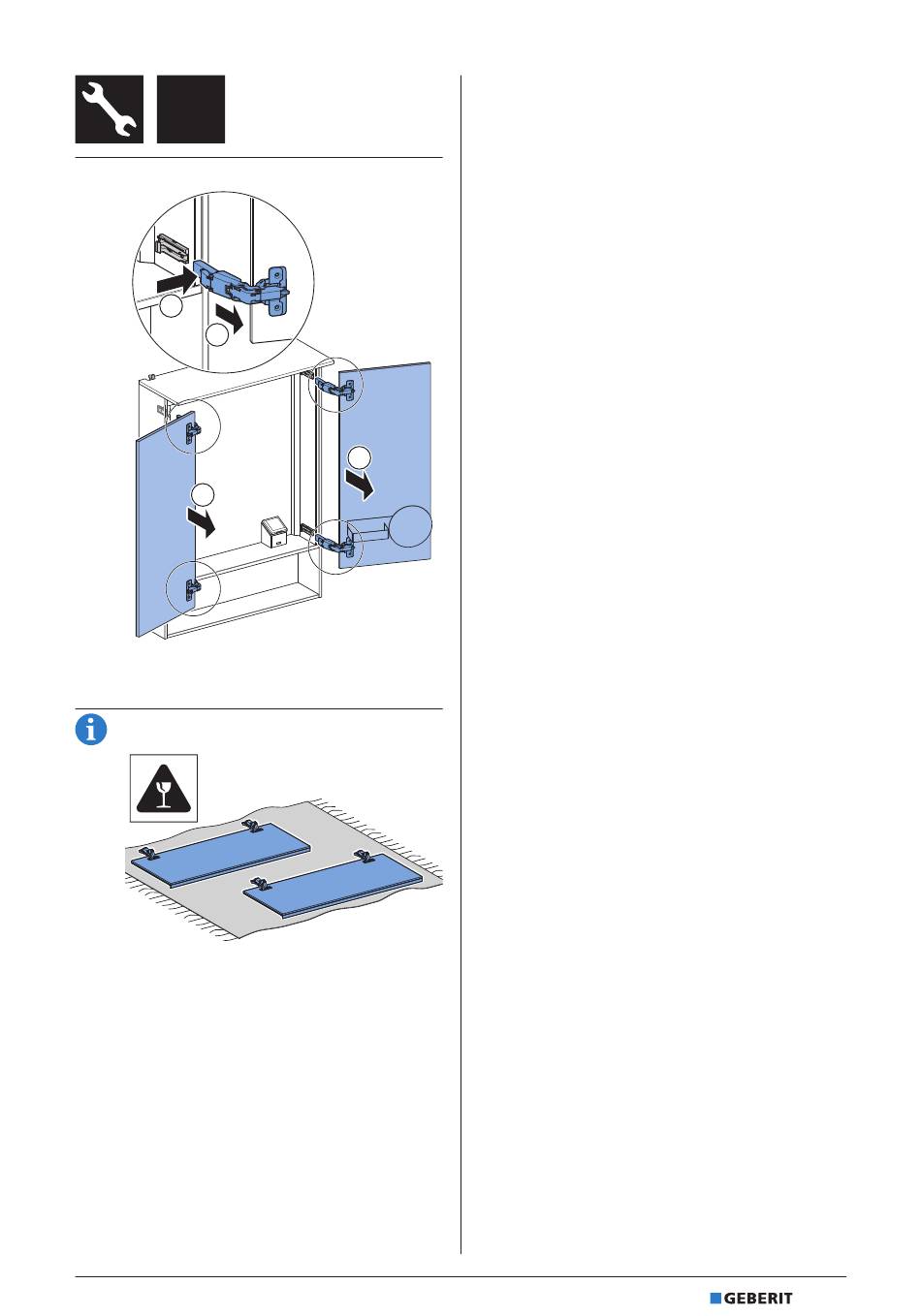 GEBERIT