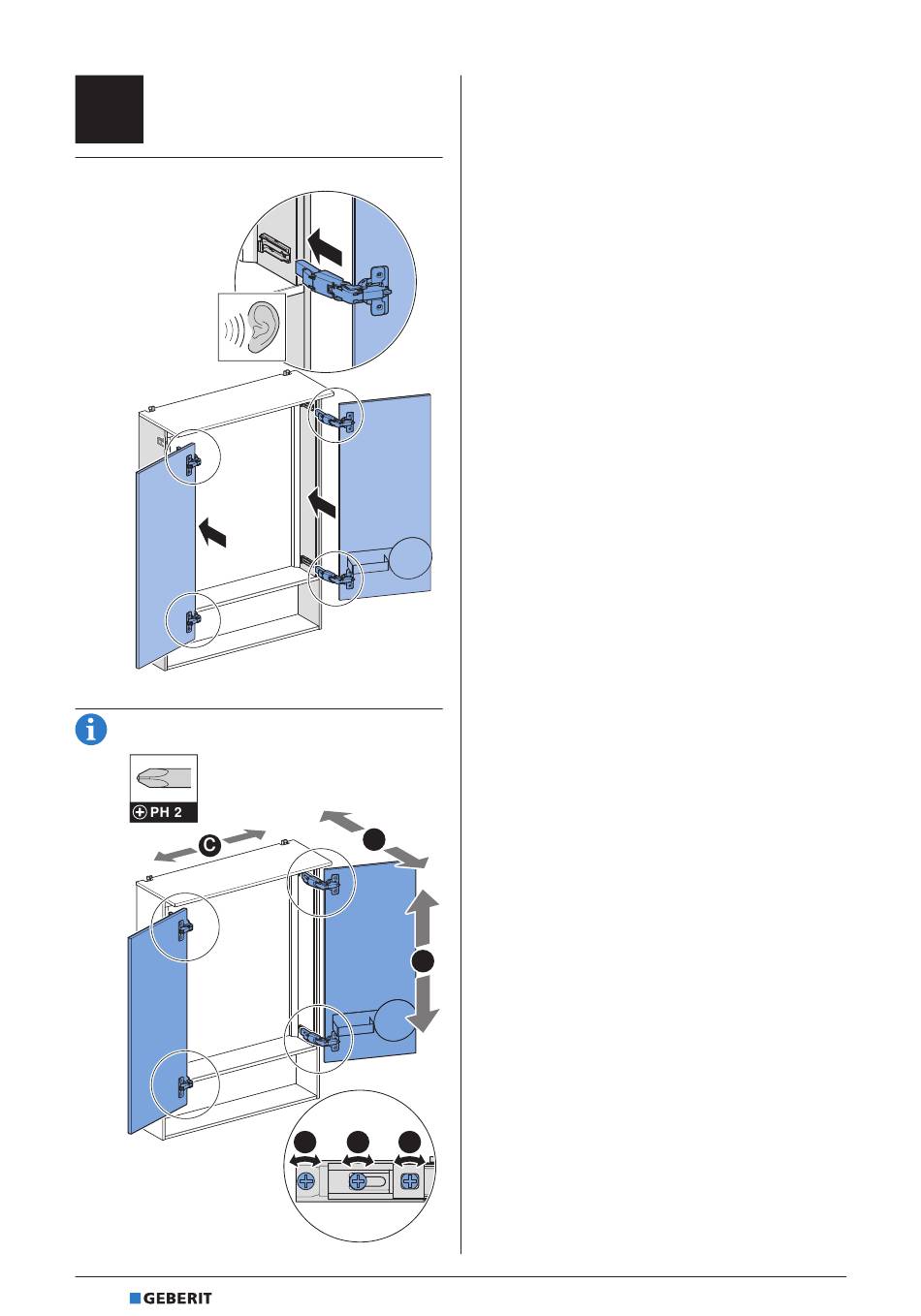 PH 2

C

GEBERIT